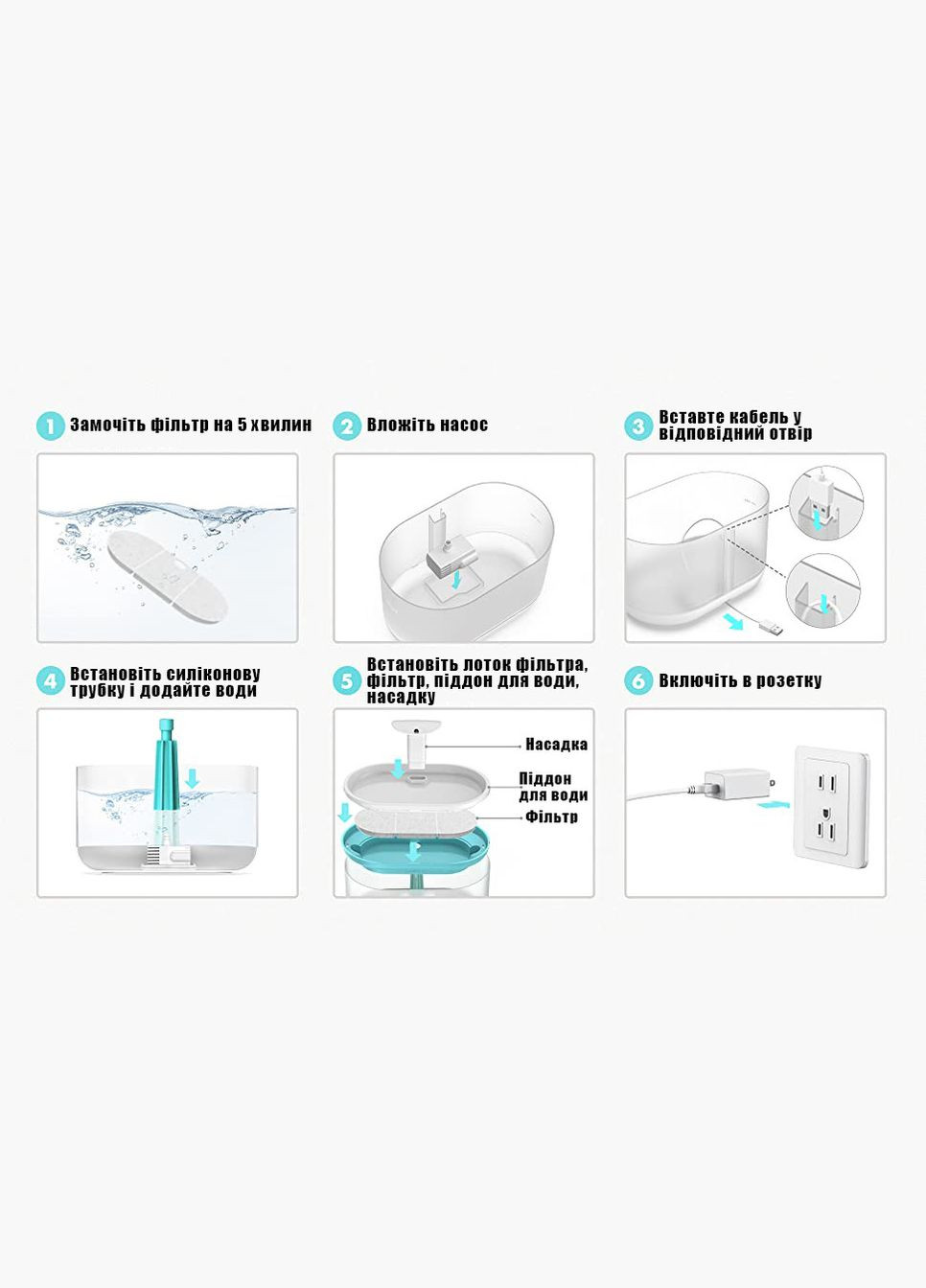 1 Замочіть фільтр на 5 хвилин

2 Вложіть насос

3 Вставте кабель у відповідний отвір

4 Встановіть силіконову трубку і додайте води

5 Встановіть лоток фільтра, фільтр, піддон для води, насадку

Насадка

Піддон для води

Фільтр

6 Включіть в розетку