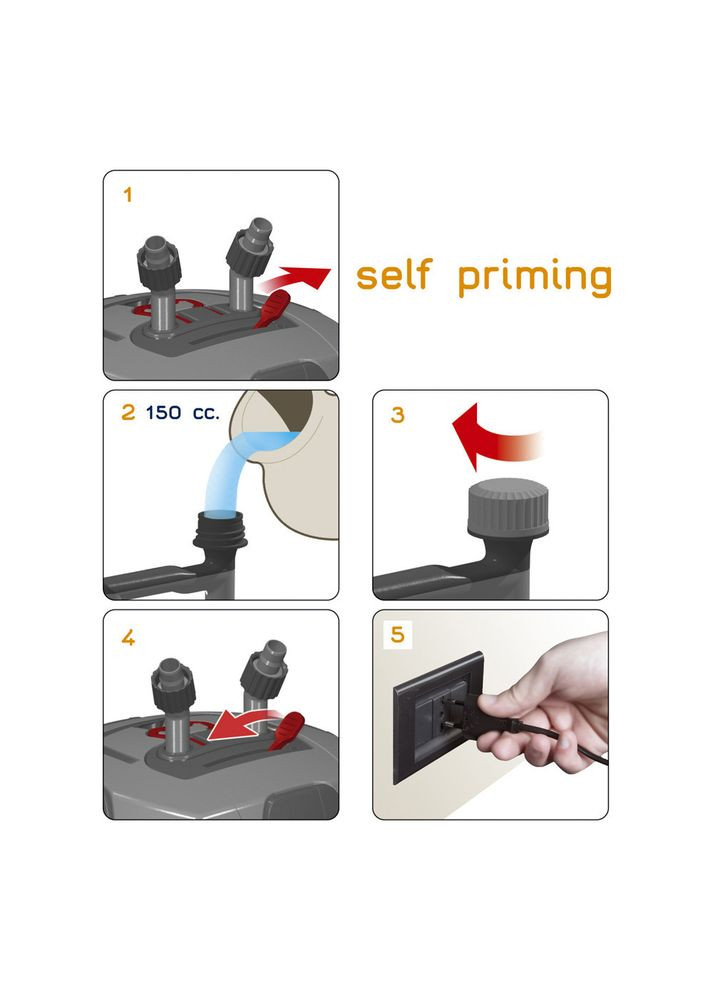 1

self priming

2 150 cc.

3

4

5