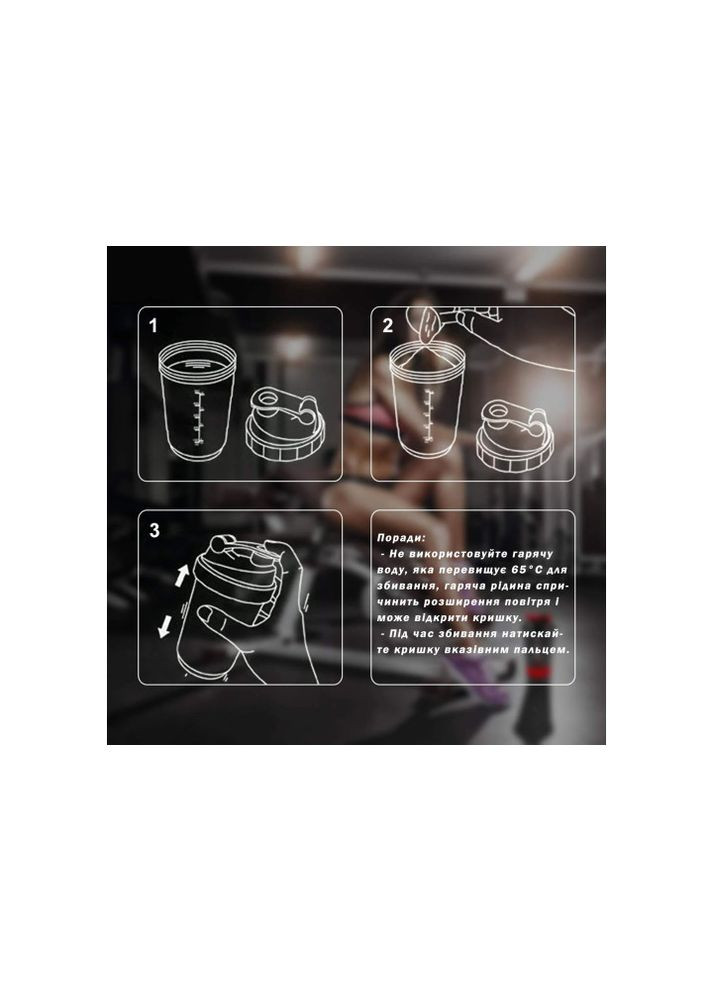 1

2

3

Поради:
- Не використовуйте гарячу воду, яка перевищує 65°C для збивання, гаряча рідина спричинить розширення повітря і може відкрити кришку.
- Під час збивання натискайте кришку вказівним пальцем.