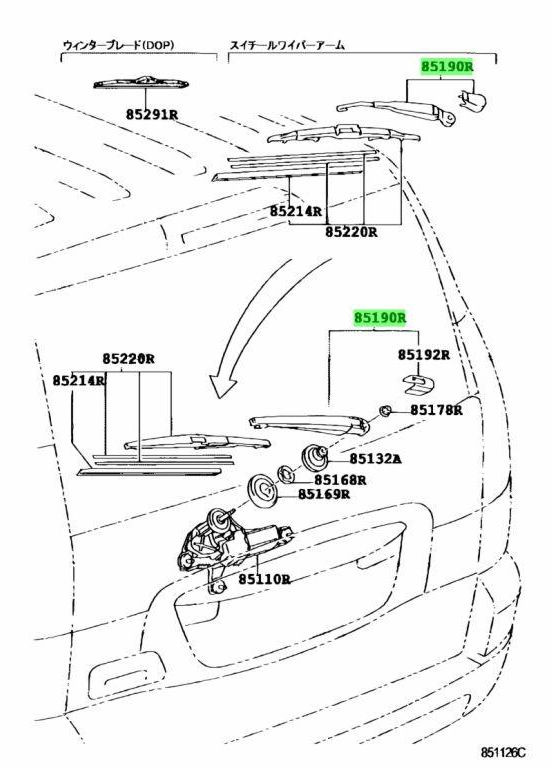 ウィンターブレード(DOP)

スイチールワイパーアーム

85190R

85291R

85214R

85220R

85190R

85192R

85220R

85214R

85178R

85132A

85168R

85169R

85110R

851126C