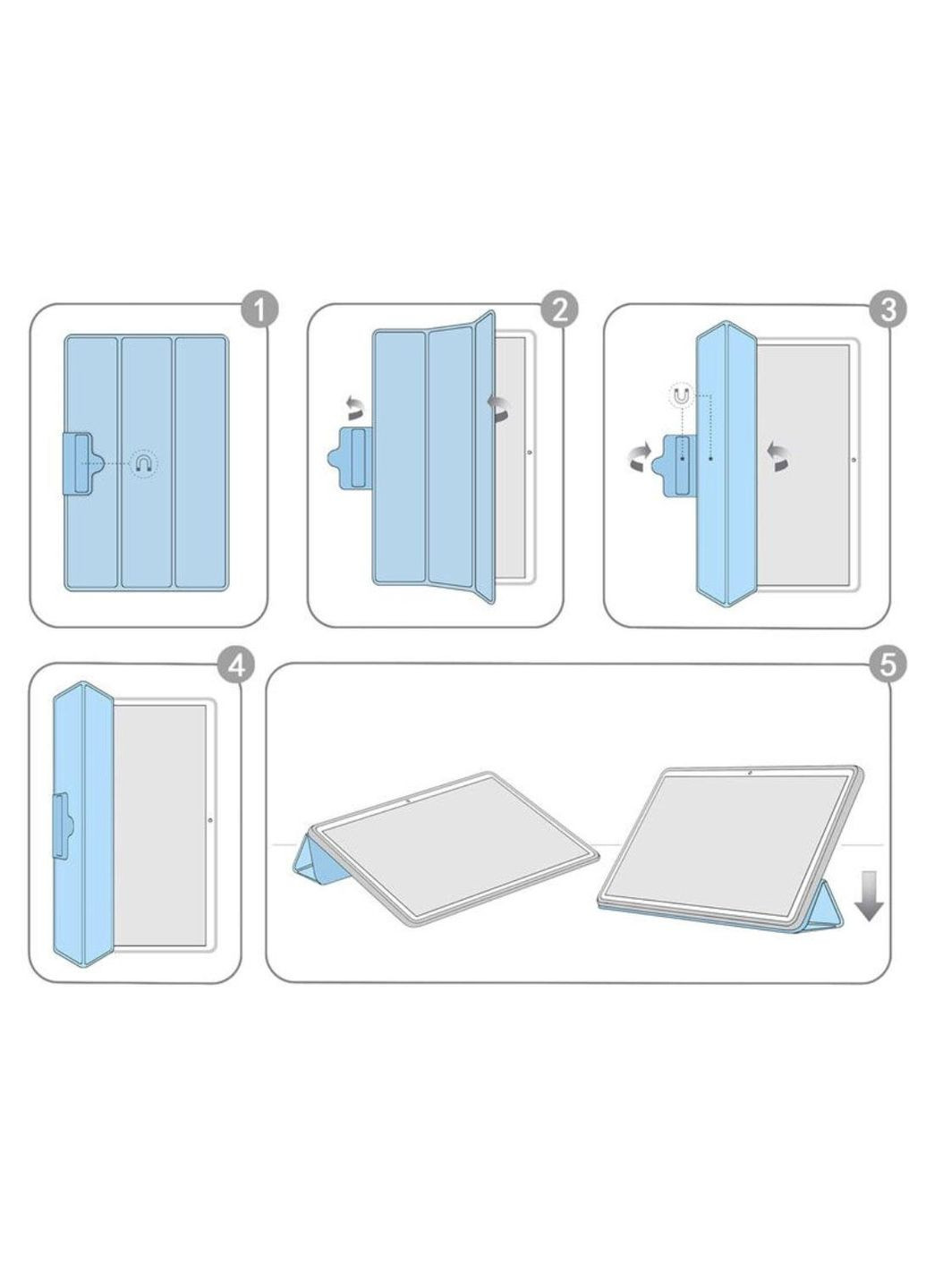 1

2

3

4

5