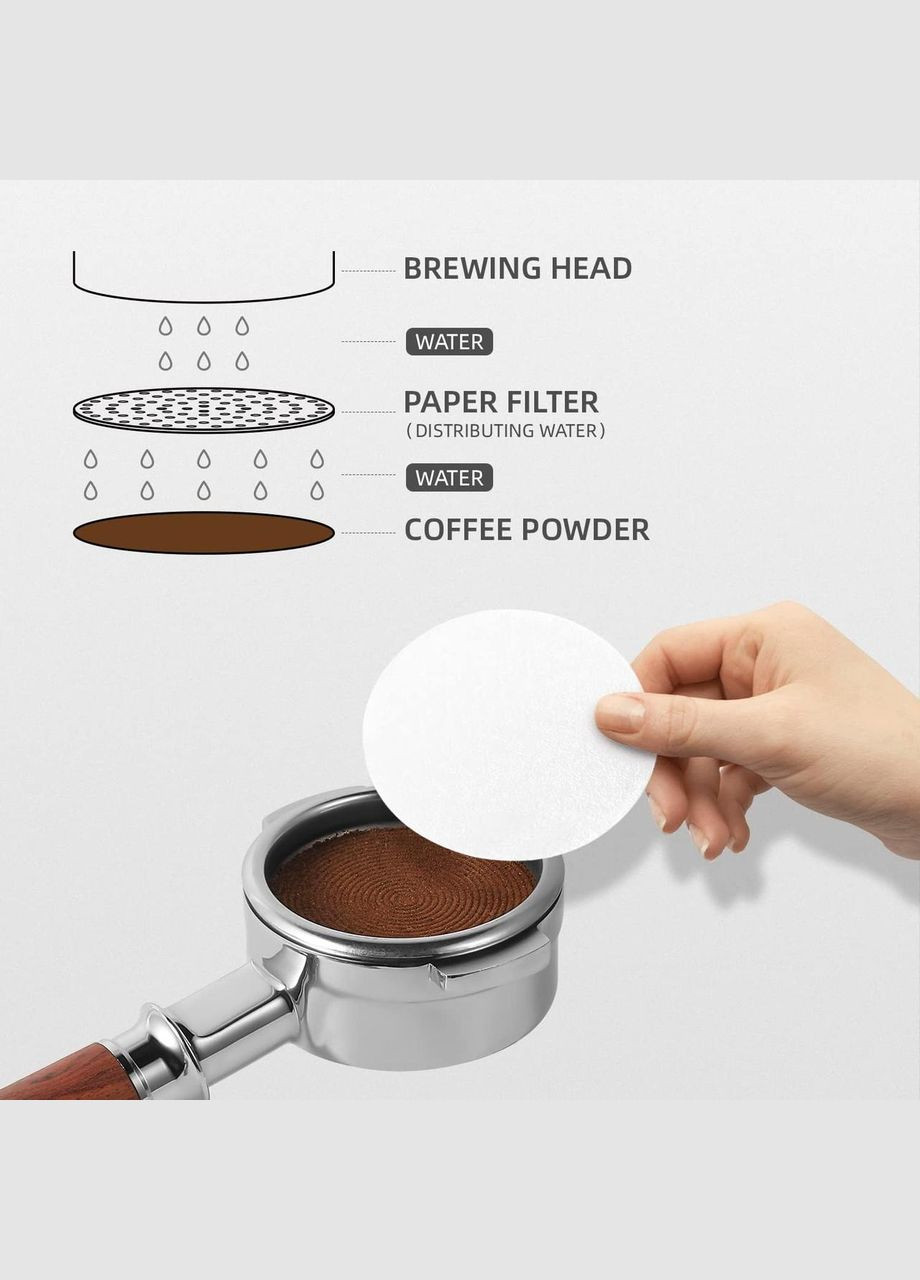 BREWING HEAD

WATER

PAPER FILTER
( DISTRIBUTING WATER )

WATER

COFFEE POWDER