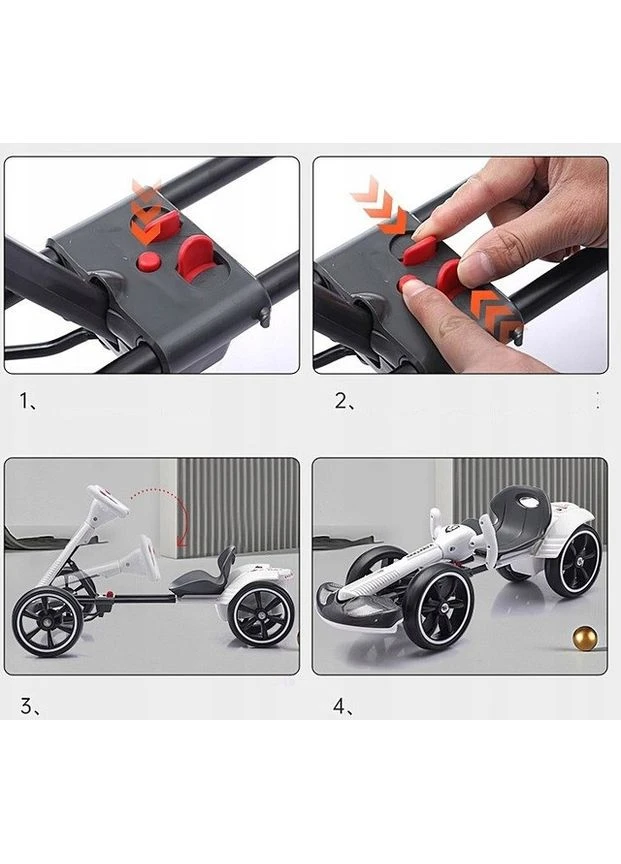 1、

2、

3、

4、