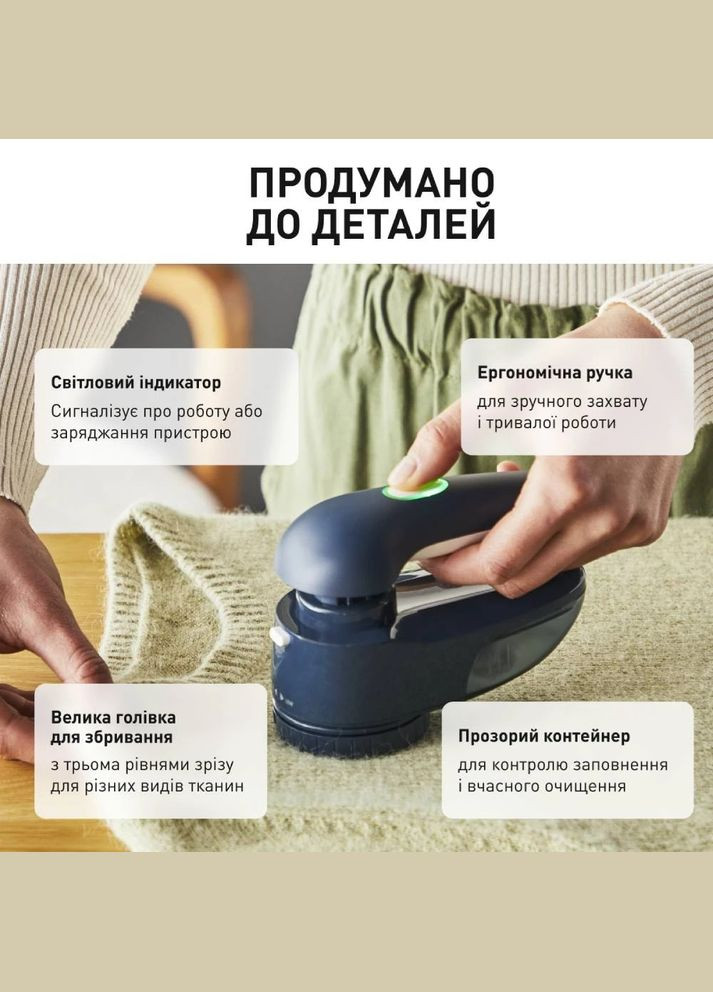 ПРОДУМАНО ДО ДЕТАЛЕЙ

Світловий індикатор
Сигналізує про роботу або заряджання пристрою

Ергономічна ручка
для зручного захвату і тривалої роботи

Велика голівка для збривання
з трьома рівнями зрізу для різних видів тканин

Прозорий контейнер
для контролю заповнення і вчасного очищення