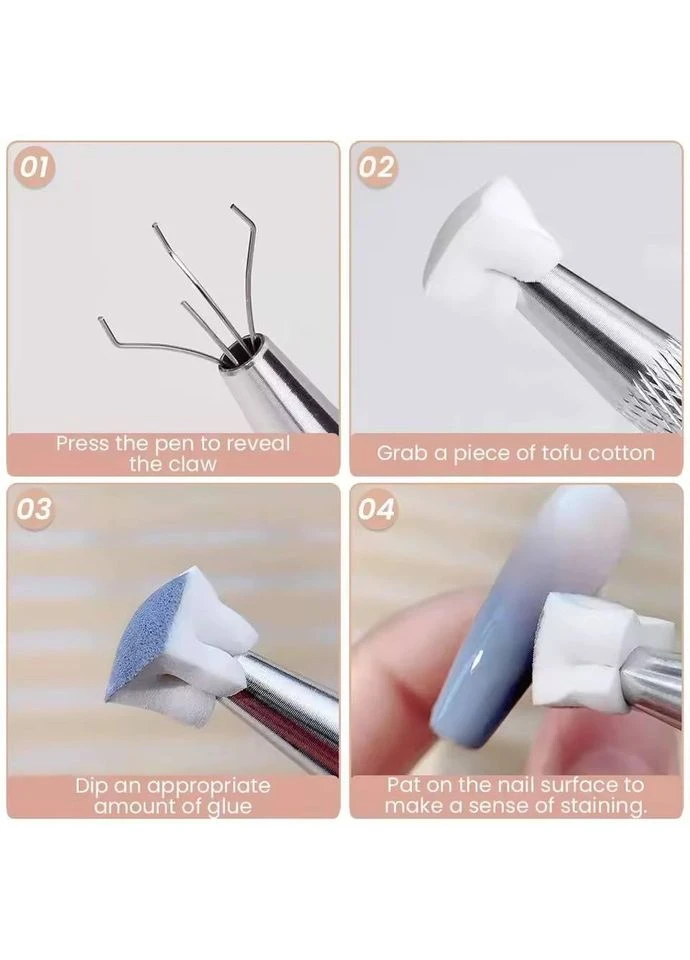 01

Press the pen to reveal the claw

02

Grab a piece of tofu cotton

03

Dip an appropriate amount of glue

04

Pat on the nail surface to make a sense of staining.