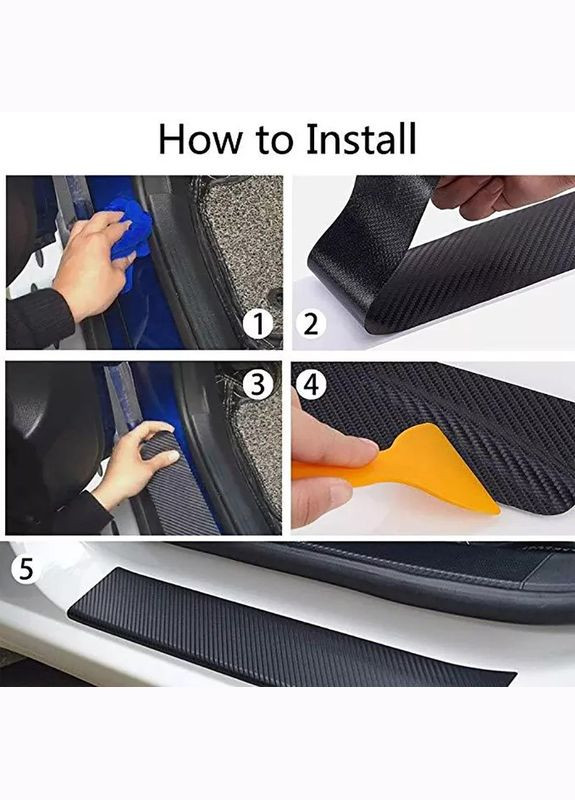 How to Install

1

2

3

4

5