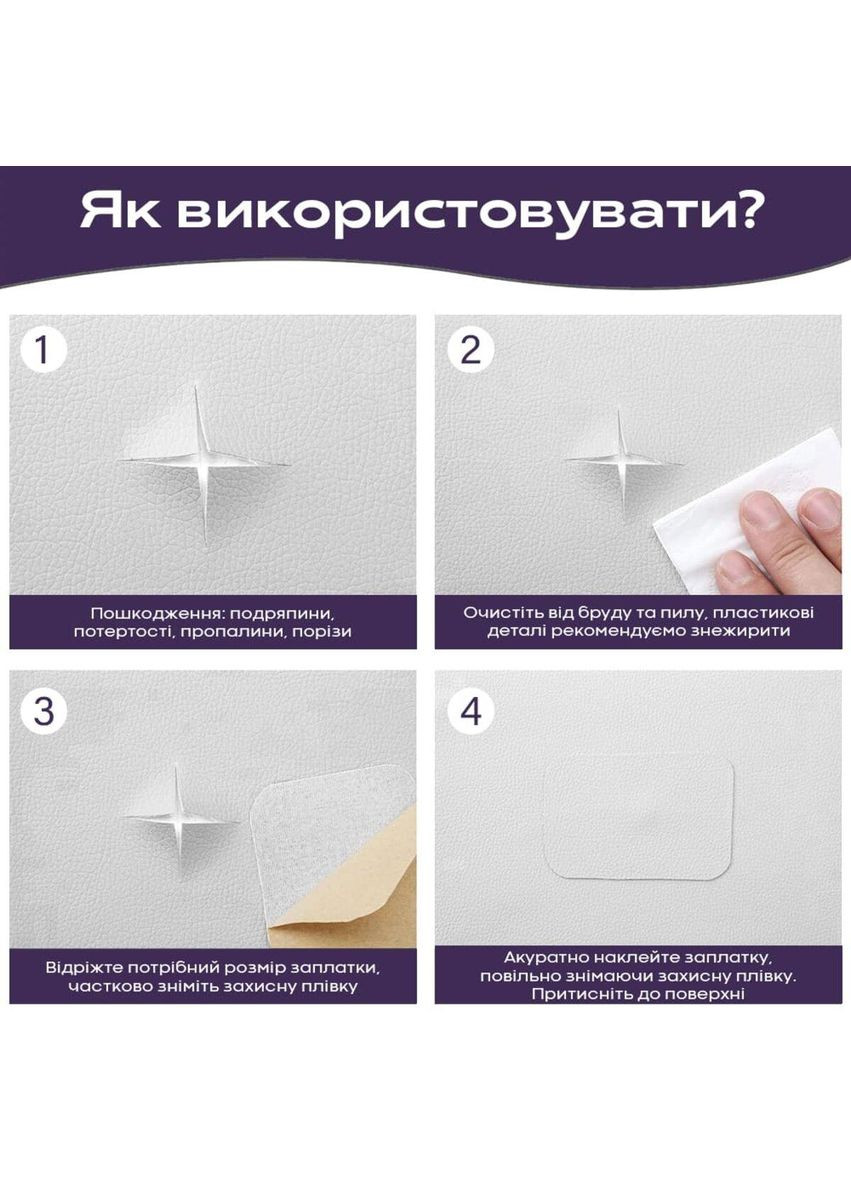 Як використовувати?

1

Пошкодження: подряпини, потертості, пропалини, порізи

2

Очистіть від бруду та пилу, пластикові деталі рекомендуємо знежирити

3

Відріжте потрібний розмір заплатки, частково зніміть захисну плівку

4

Акуратно наклейте заплатку, повільно знімаючи захисну плівку. Притисніть до поверхні