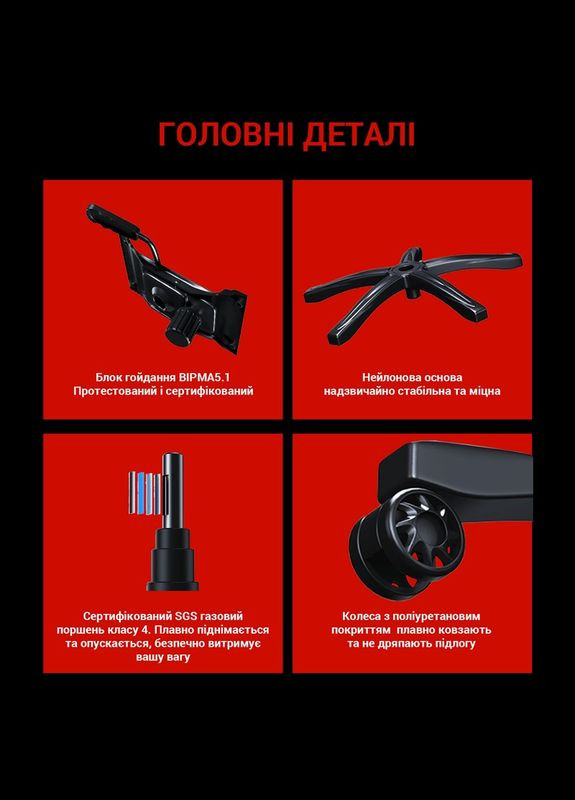 ГОЛОВНІ ДЕТАЛІ

Блок гойдання BIPMA5.1
Протестований і сертифікований

Нейлонова основа
надзвичайно стабільна та міцна

Сертифікований SGS газовий поршень класу 4. Плавно піднімається та опускається, безпечно витримує вашу вагу

Колеса з поліуретановим покриттям плавно ковзають та не дряпають підлогу