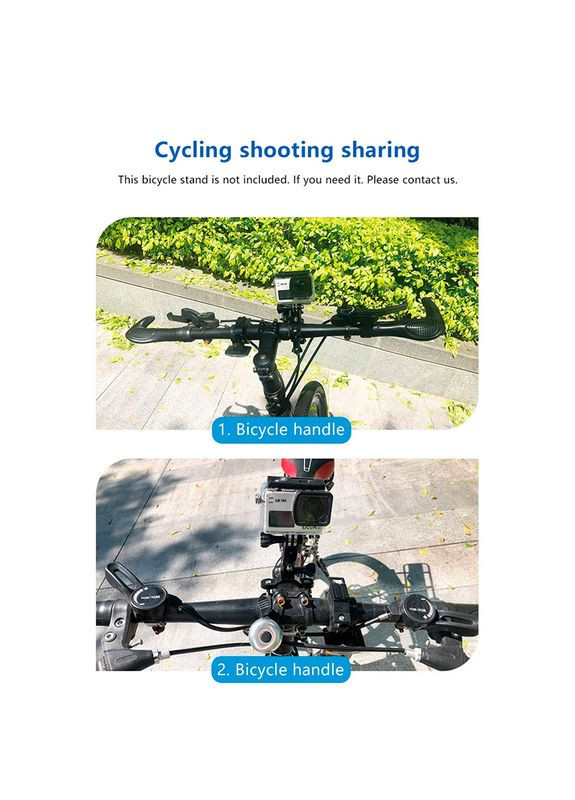 Cycling shooting sharing

This bicycle stand is not included. If you need it. Please contact us.

1. Bicycle handle

2. Bicycle handle