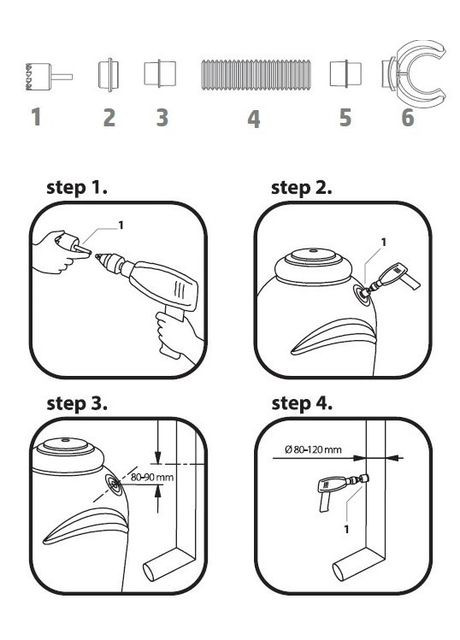 1 2 3 4 5 6

step 1.

1

step 2.

1

step 3.

80-90 mm

step 4.

Ø 80-120 mm

1