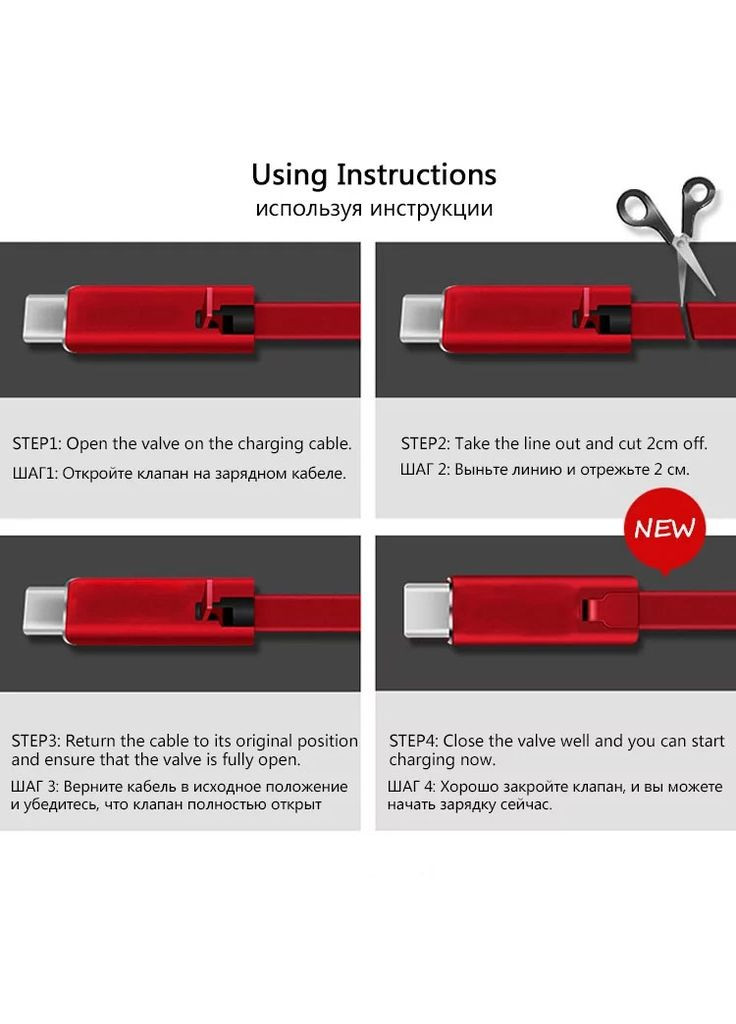 Using Instructions
используя инструкции

STEP1: Open the valve on the charging cable.
ШАГ1: Откройте клапан на зарядном кабеле.

STEP2: Take the line out and cut 2cm off.
ШАГ 2: Выньте линию и отрежьте 2 см.

NEW

STEP3: Return the cable to its original position and ensure that the valve is fully open.
ШАГ 3: Верните кабель в исходное положение и убедитесь, что клапан полностью открыт

STEP4: Close the valve well and you can start charging now.
ШАГ 4: Хорошо закройте клапан, и вы можете начать зарядку сейчас.