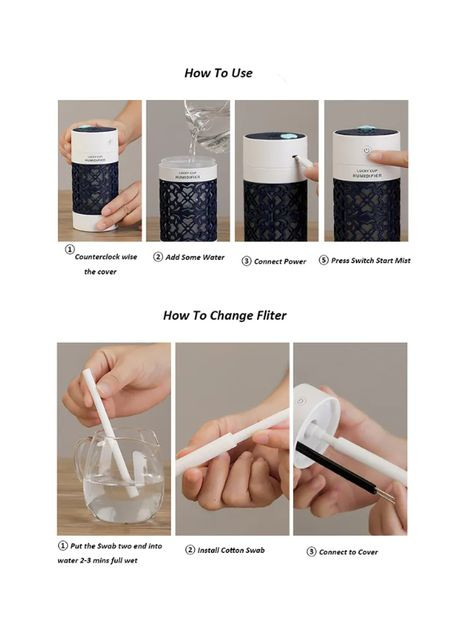 How To Use

LUCKY CUP HUMIDIFIER

LUCKY CUP HUMIDIFIER

LUCKY CUP HUMIDIFIER

① Counterclock wise the cover

② Add Some Water

③ Connect Power

⑤ Press Switch Start Mist

How To Change Fliter

① Put the Swab two end into water 2-3 mins full wet

② Install Cotton Swab

③ Connect to Cover