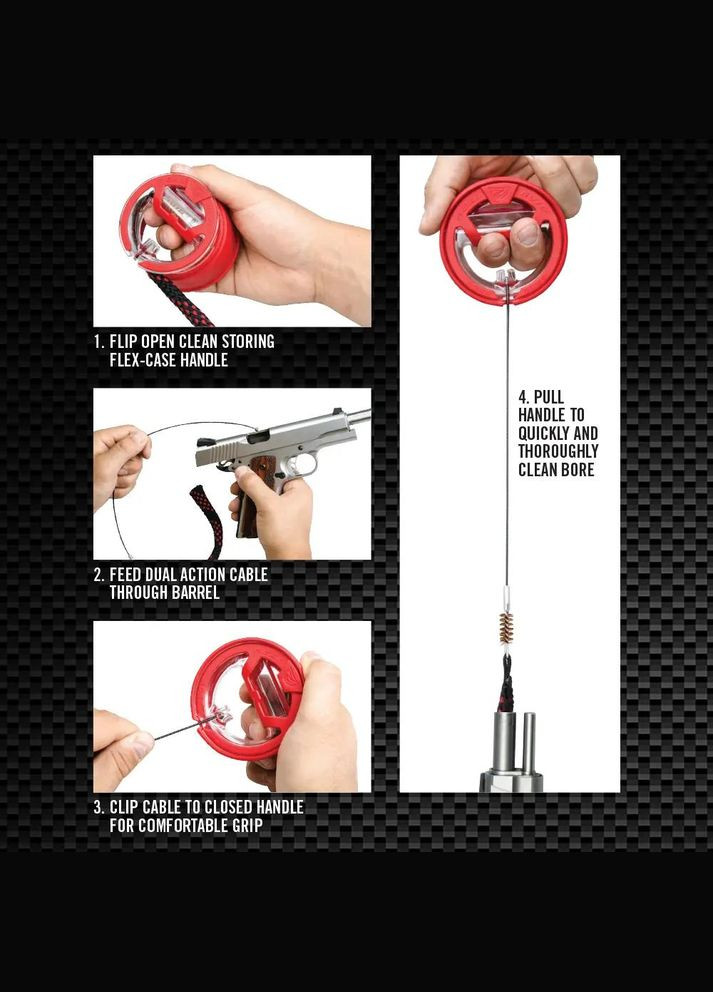 1. FLIP OPEN CLEAN STORING FLEX-CASE HANDLE

2. FEED DUAL ACTION CABLE THROUGH BARREL

3. CLIP CABLE TO CLOSED HANDLE FOR COMFORTABLE GRIP

4. PULL HANDLE TO QUICKLY AND THOROUGHLY CLEAN BORE