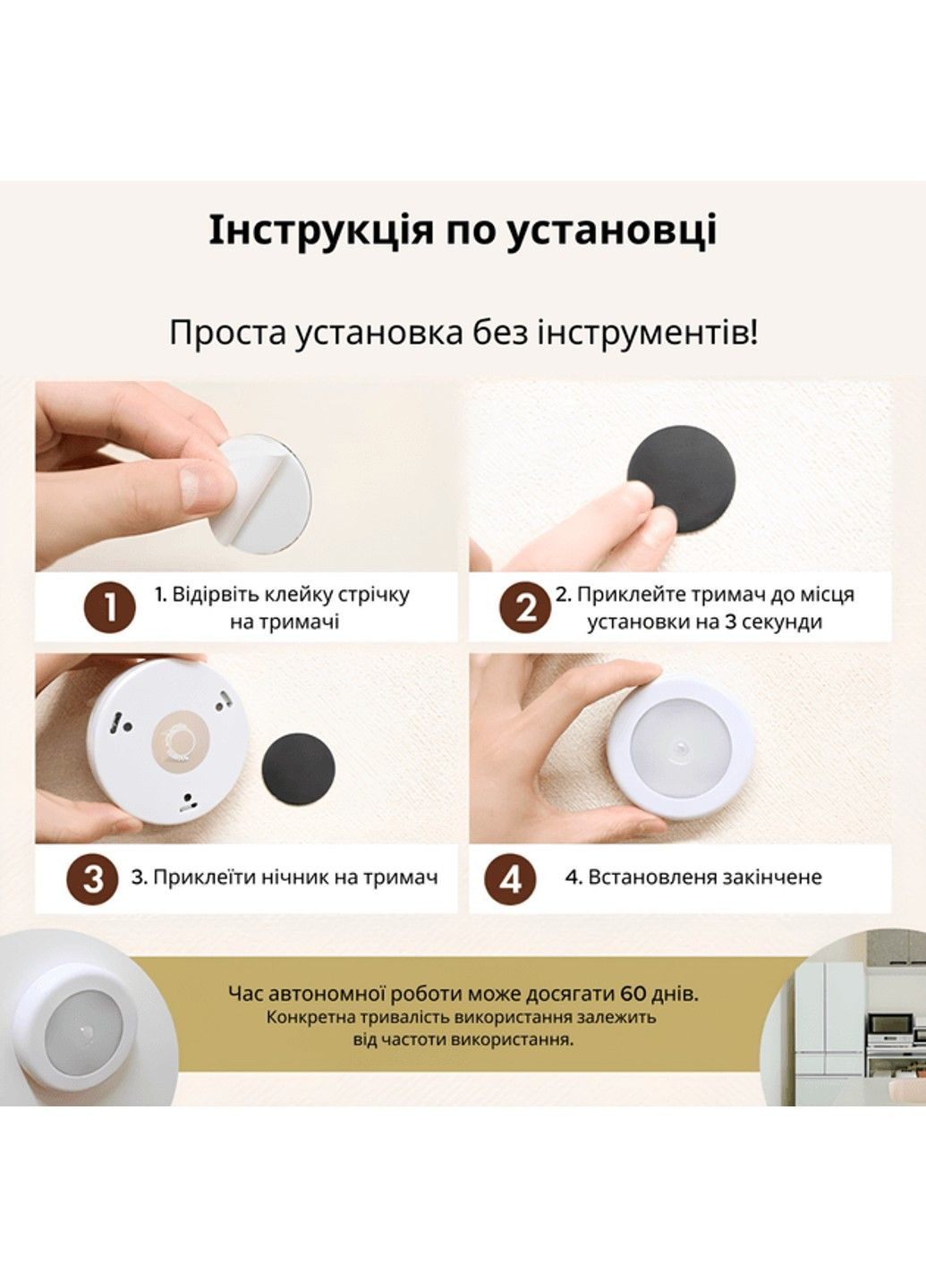 Інструкція по установці

Проста установка без інструментів!

1

1. Відірвіть клейку стрічку на тримачі

2

2. Приклейте тримач до місця установки на 3 секунди

3

3. Приклеїти нічник на тримач

4

4. Встановленя закінчене

Час автономної роботи може досягати 60 днів.
Конкретна тривалість використання залежить від частоти використання.