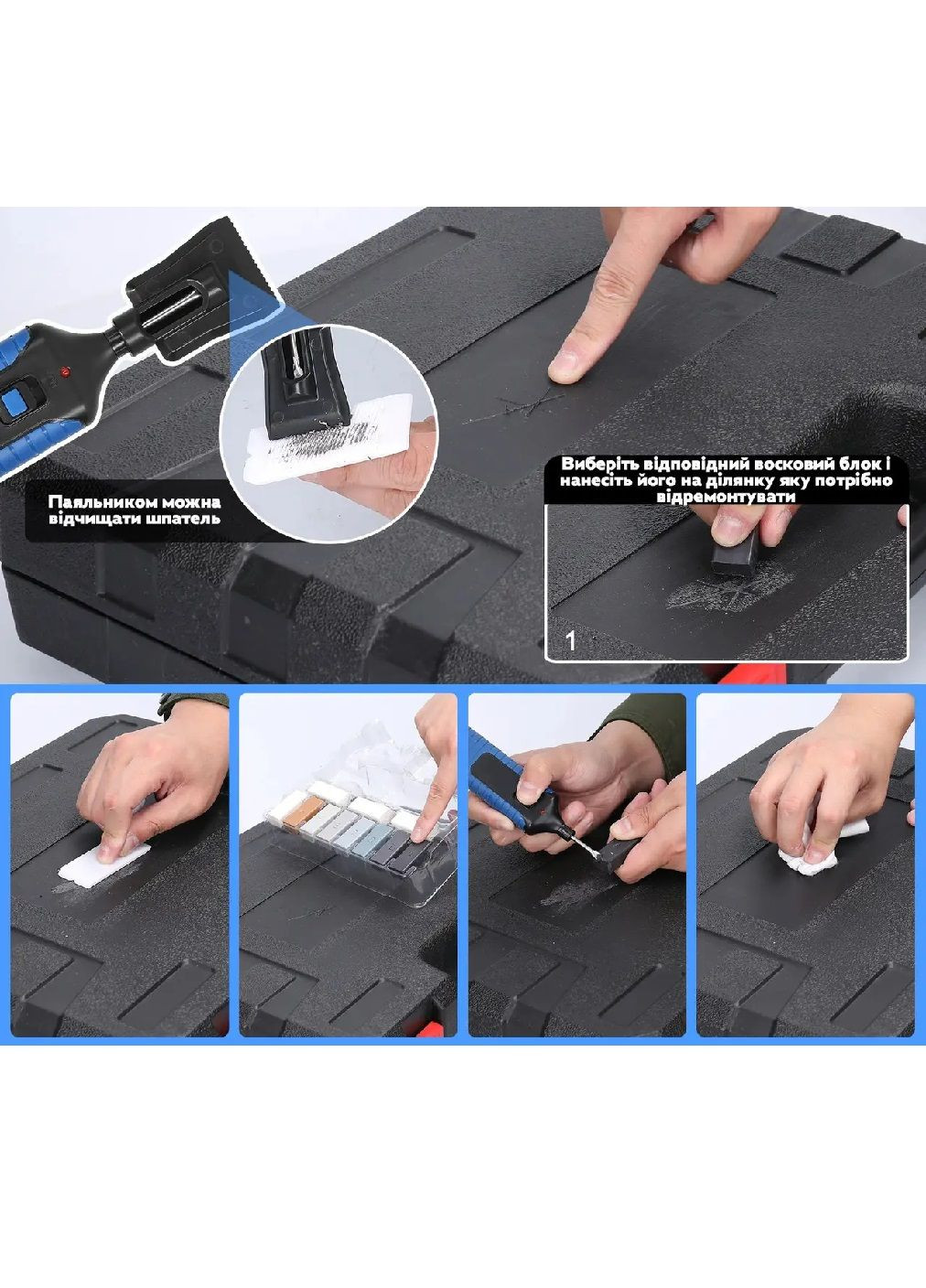 Паяльником можна відчищати шпатель

Виберіть відповідний восковий блок і нанесіть його на ділянку яку потрібно відремонтувати

1