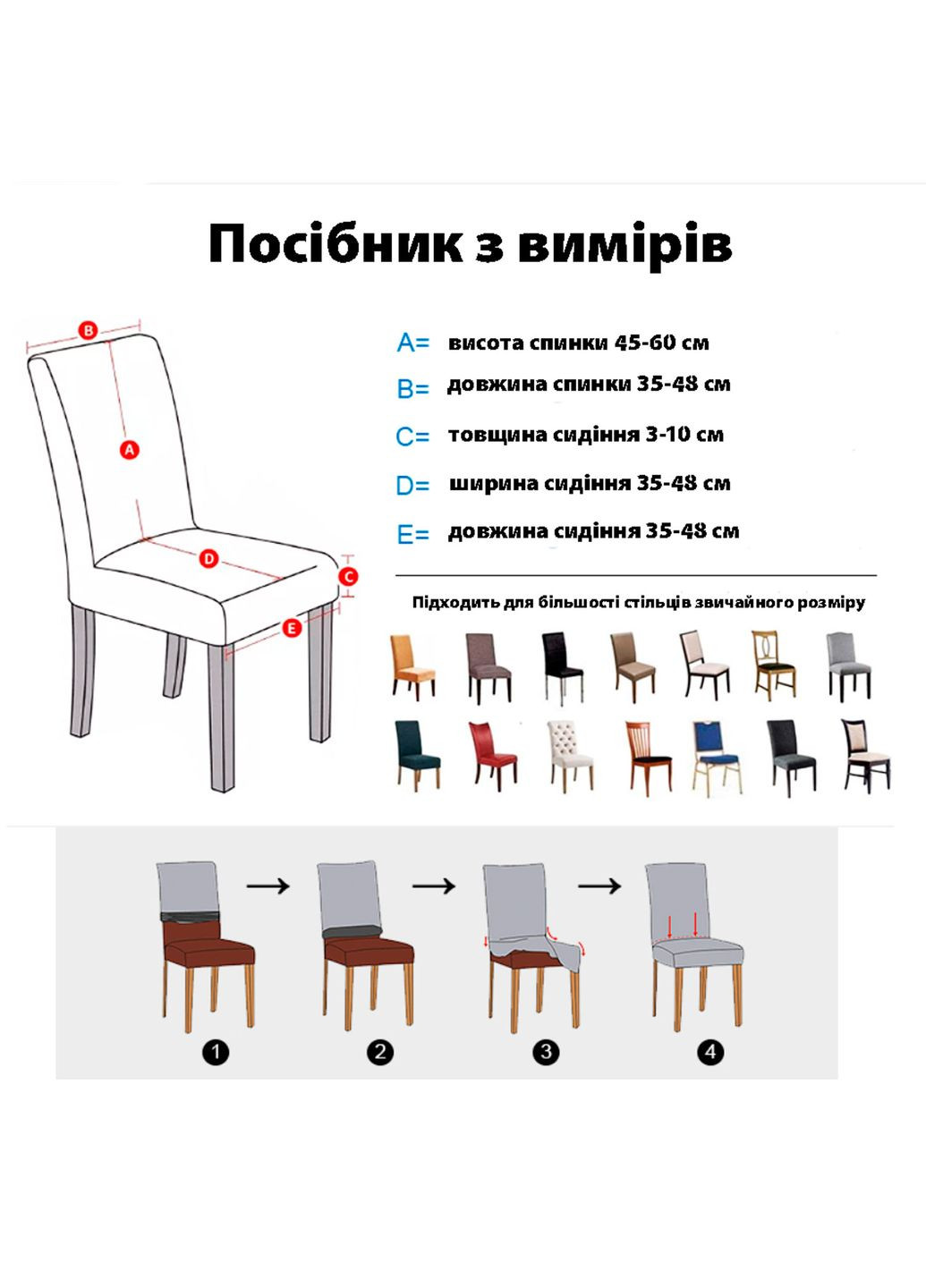 Посібник з вимірів

B

A

D

C

E

A= висота спинки 45-60 см

B= довжина спинки 35-48 см

C= товщина сидіння 3-10 см

D= ширина сидіння 35-48 см

E= довжина сидіння 35-48 см

Підходить для більшості стільців звичайного розміру

1

2

3

4