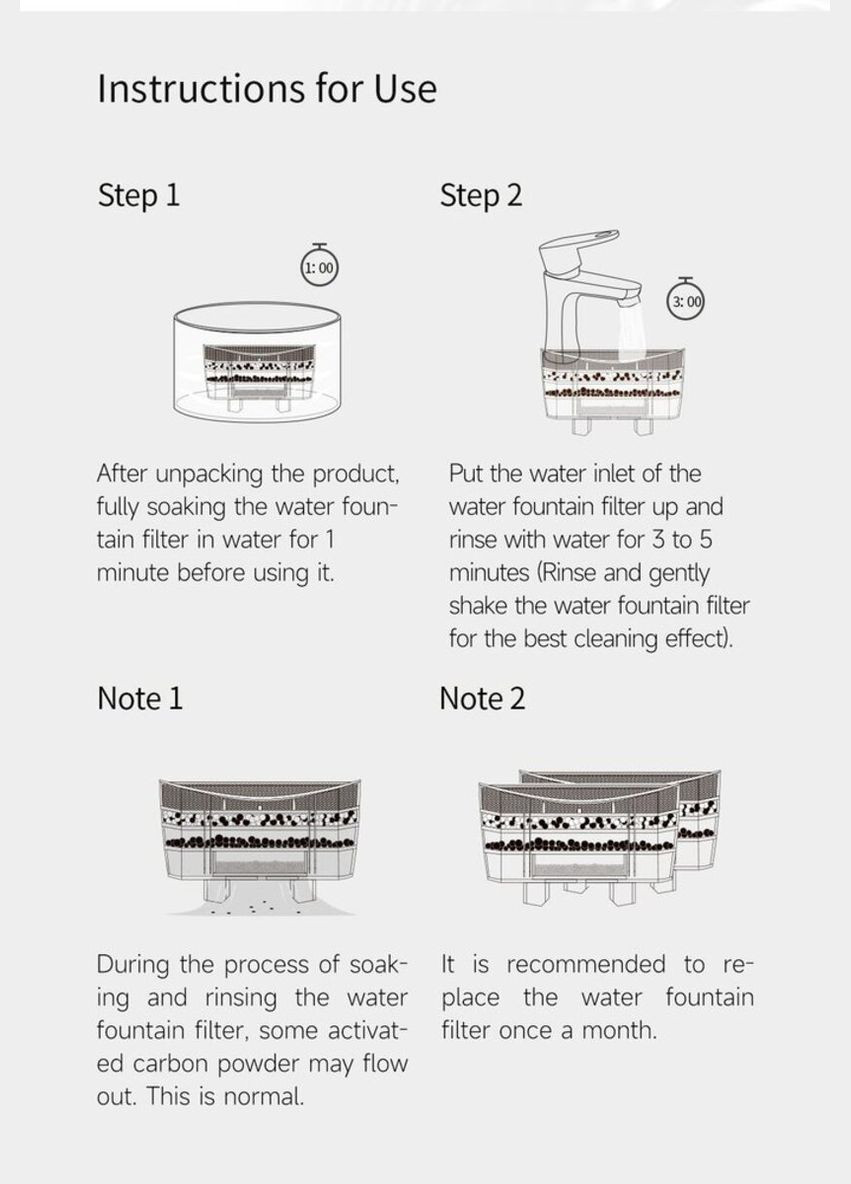 Instructions for Use

Step 1

1: 00

After unpacking the product, fully soaking the water fountain filter in water for 1 minute before using it.

Step 2

3: 00

Put the water inlet of the water fountain filter up and rinse with water for 3 to 5 minutes (Rinse and gently shake the water fountain filter for the best cleaning effect).

Note 1

During the process of soaking and rinsing the water fountain filter, some activated carbon powder may flow out. This is normal.

Note 2

It is recommended to replace the water fountain filter once a month.