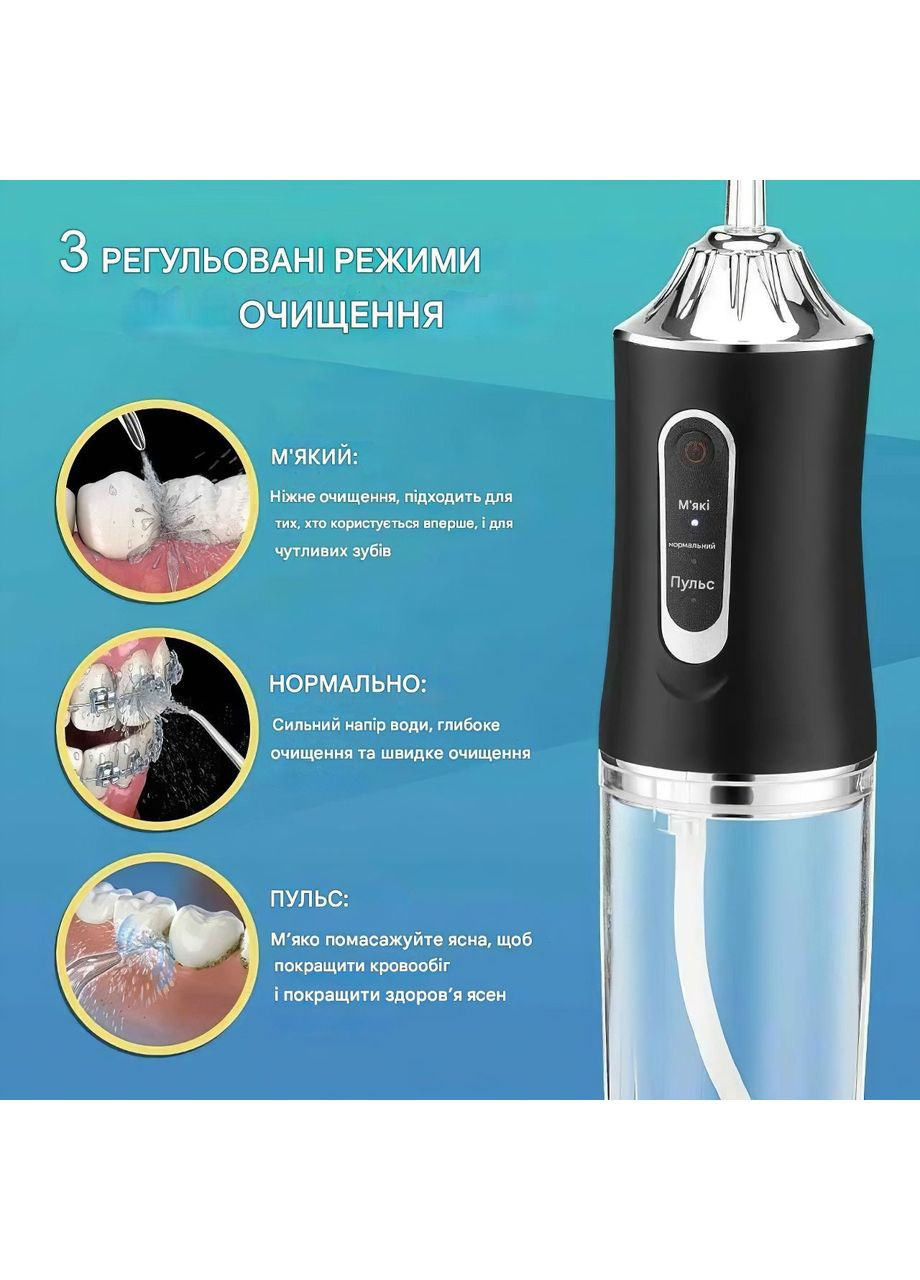 3 РЕГУЛЬОВАНІ РЕЖИМИ ОЧИЩЕННЯ

М'ЯКИЙ:

Ніжне очищення, підходить для тих, хто користується вперше, і для чутливих зубів

НОРМАЛЬНО:

Сильний напір води, глибоке очищення та швидке очищення

ПУЛЬС:

М'яко помасажуйте ясна, щоб покращити кровообіг і покращити здоров'я ясен

М'які

нормальний

Пульс