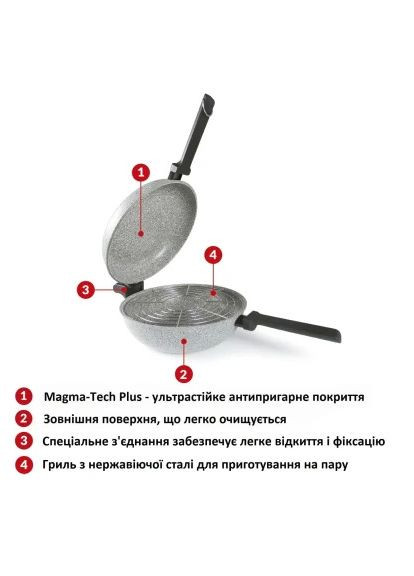 1

4

3

2

1 Magma-Tech Plus - ультрастійке антипригарне покриття

2 Зовнішня поверхня, що легко очищується

3 Спеціальне з'єднання забезпечує легке відкиття і фіксацію

4 Гриль з нержавіючої сталі для приготування на пару