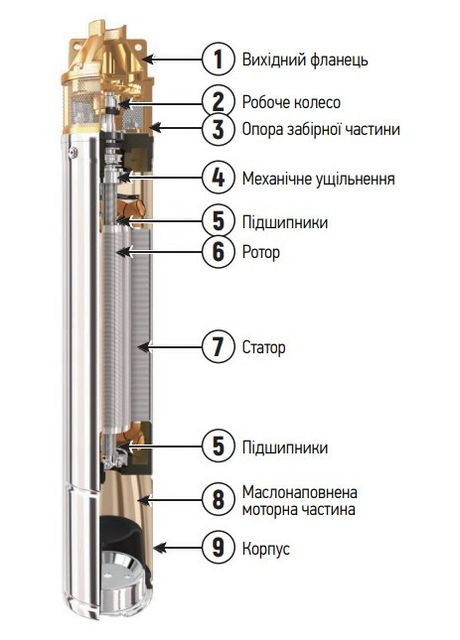 1 Вихідний фланець
2 Робоче колесо
3 Опора забірної частини
4 Механічне ущільнення
5 Підшипники
6 Ротор
7 Статор
5 Підшипники
8 Маслонаповнена моторна частина
9 Корпус