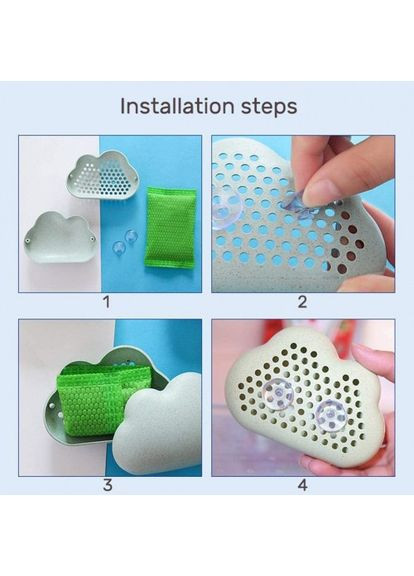 Installation steps

1

2

3

4