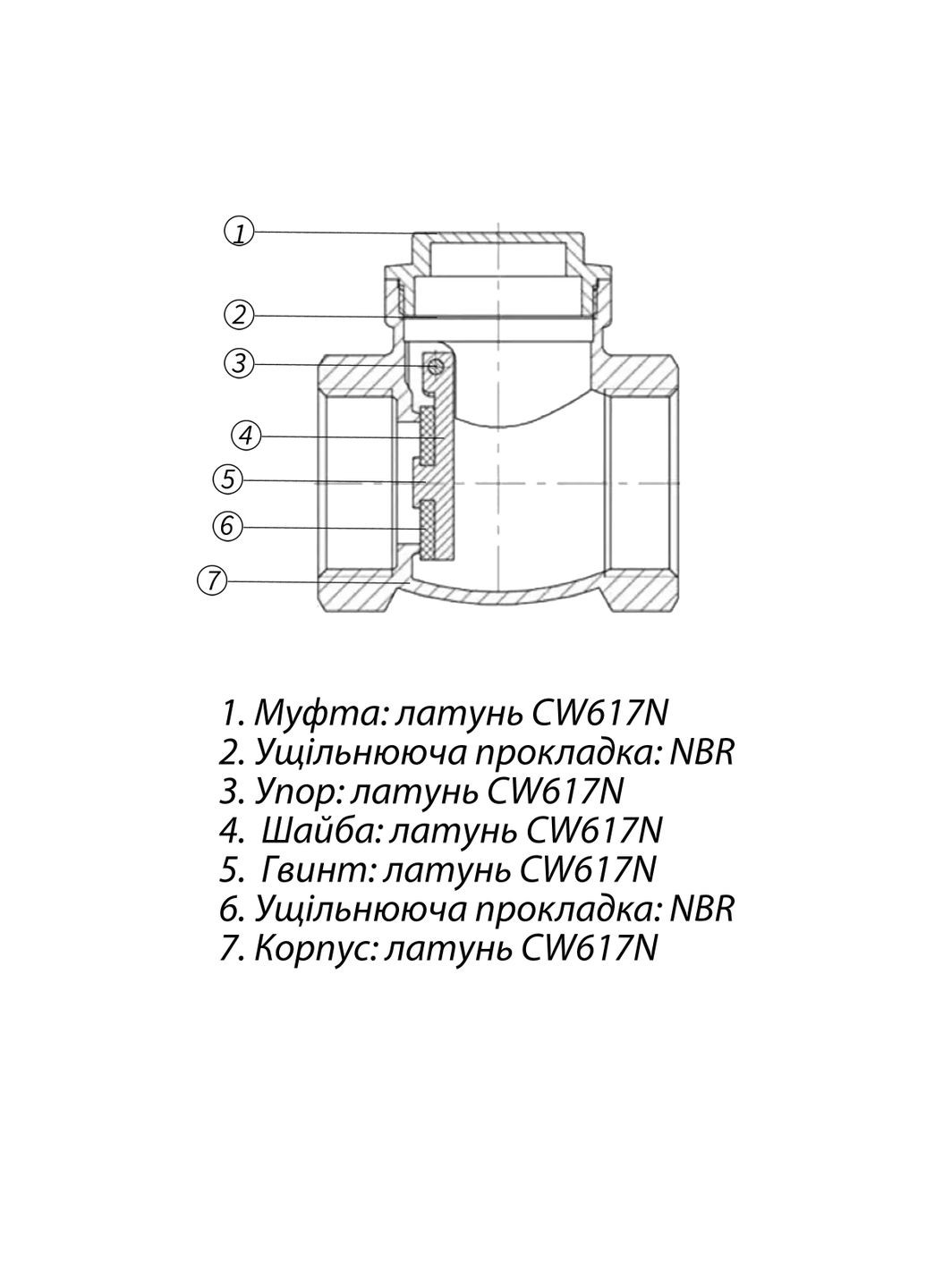 1
2
3
4
5
6
7

1. Муфта: латунь CW617N
2. Ущільнююча прокладка: NBR
3. Упор: латунь CW617N
4. Шайба: латунь CW617N
5. Гвинт: латунь CW617N
6. Ущільнююча прокладка: NBR
7. Корпус: латунь CW617N