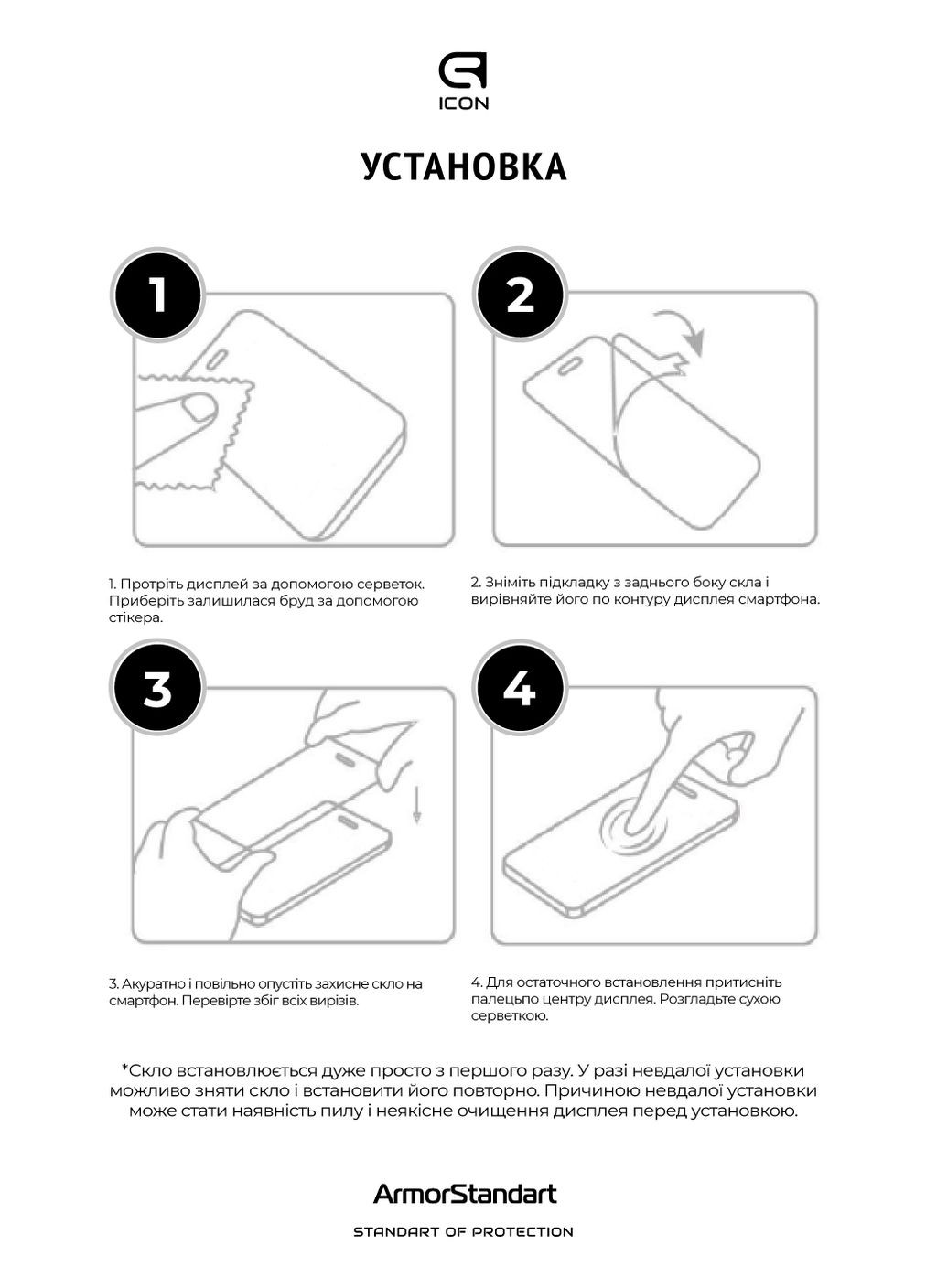 ICON

УСТАНОВКА

1

2

1. Протріть дисплей за допомогою серветок. Приберіть залишилася бруд за допомогою стікера.

2. Зніміть підкладку з заднього боку скла і вирівняйте його по контуру дисплея смартфона.

3

4

3. Акуратно і повільно опустіть захисне скло на смартфон. Перевірте збіг всіх вирізів.

4. Для остаточного встановлення притисніть палецьпо центру дисплея. Розгладьте сухою серветкою.

*Скло встановлюється дуже просто з першого разу. У разі невдалої установки можливо зняти скло і встановити його повторно. Причиною невдалої установки може стати наявність пилу і неякісне очищення дисплея перед установкою.

ArmorStandart

STANDART OF PROTECTION