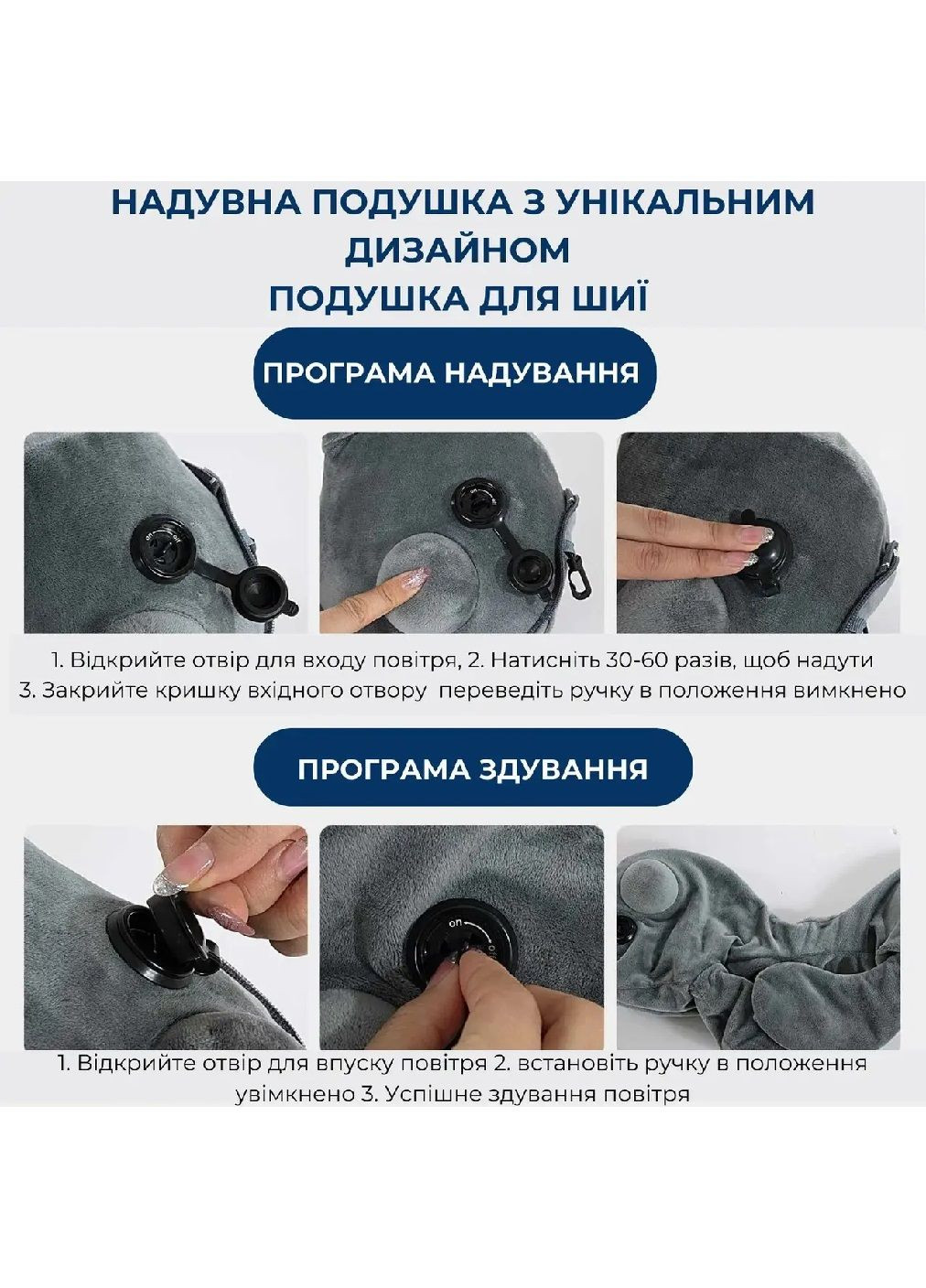 НАДУВНА ПОДУШКА З УНІКАЛЬНИМ ДИЗАЙНОМ
ПОДУШКА ДЛЯ ШИЇ

ПРОГРАМА НАДУВАННЯ

1. Відкрийте отвір для входу повітря, 2. Натисніть 30-60 разів, щоб надути
3. Закрийте кришку вхідного отвору переведіть ручку в положення вимкнено

ПРОГРАМА ЗДУВАННЯ

on

1. Відкрийте отвір для впуску повітря 2. встановіть ручку в положення увімкнено 3. Успішне здування повітря