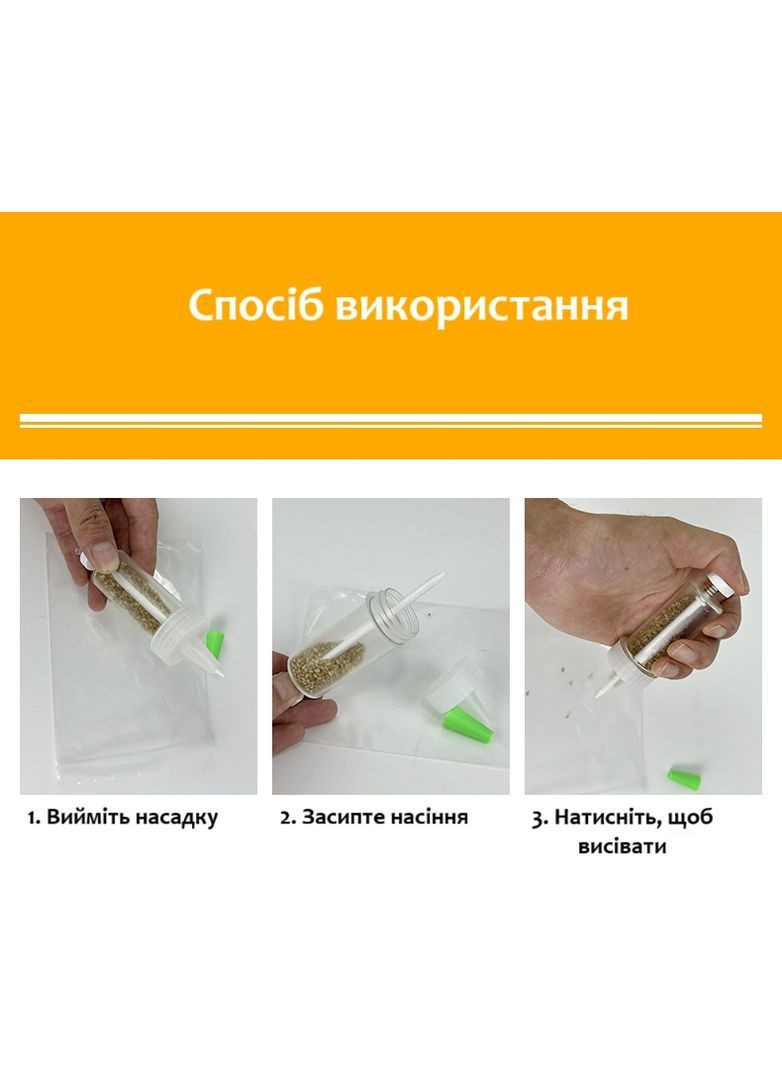 Спосіб використання

1. Вийміть насадку

2. Засипте насіння

3. Натисніть, щоб висівати