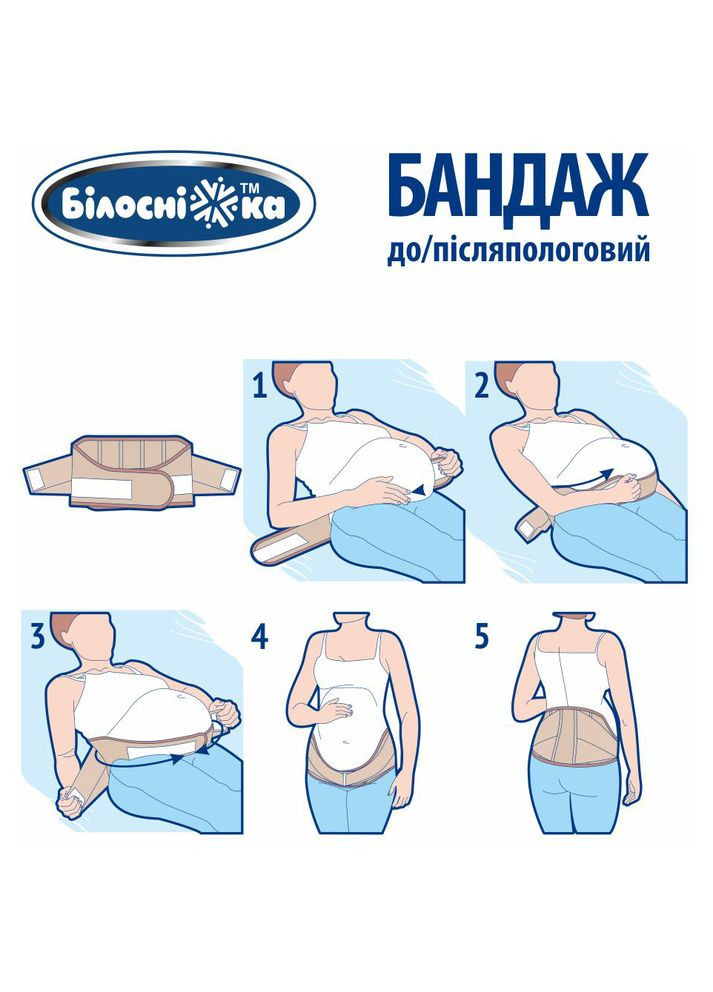 Білосніжка™

БАНДАЖ
до/післяпологовий

1

2

3

4

5