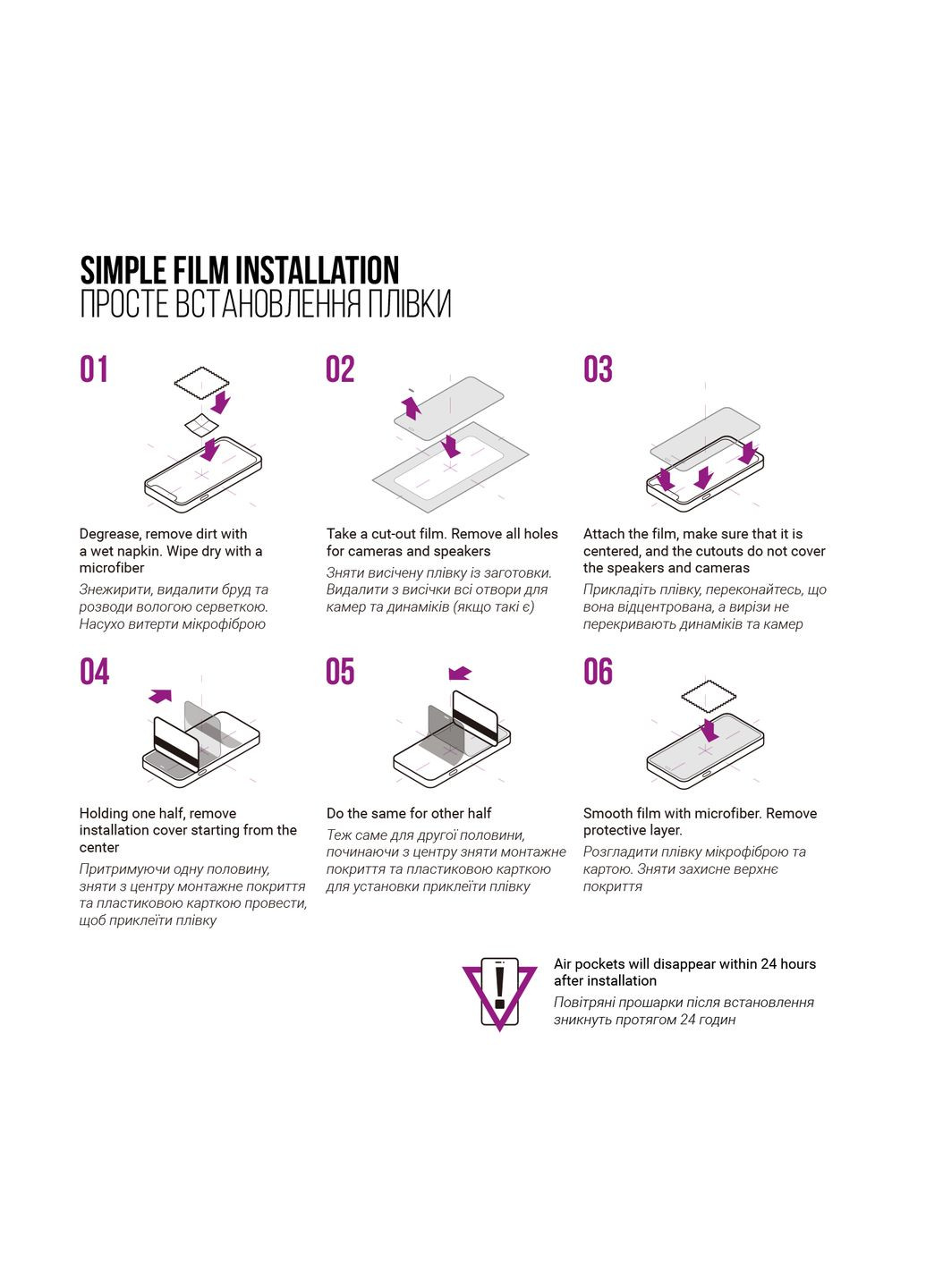 SIMPLE FILM INSTALLATION
ПРОСТЕ ВСТАНОВЛЕННЯ ПЛІВКИ

01

Degrease, remove dirt with a wet napkin. Wipe dry with a microfiber

Знежирити, видалити бруд та розводи вологою серветкою. Насухо витерти мікрофіброю

02

Take a cut-out film. Remove all holes for cameras and speakers

Зняти висічену плівку із заготовки. Видалити з висічки всі отвори для камер та динаміків (якщо такі є)

03

Attach the film, make sure that it is centered, and the cutouts do not cover the speakers and cameras

Прикладіть плівку, переконайтесь, що вона відцентрована, а вирізи не перекривають динаміків та камер

04

Holding one half, remove installation cover starting from the center

Притримуючи одну половину, зняти з центру монтажне покриття та пластиковою карткою провести, щоб приклеїти плівку

05

Do the same for other half

Теж саме для другої половини, починаючи з центру зняти монтажне покриття та пластиковою карткою для установки приклеїти плівку

06

Smooth film with microfiber. Remove protective layer.

Розгладити плівку мікрофіброю та картою. Зняти захисне верхнє покриття

Air pockets will disappear within 24 hours after installation

Повітряні прошарки після встановлення зникнуть протягом 24 годин