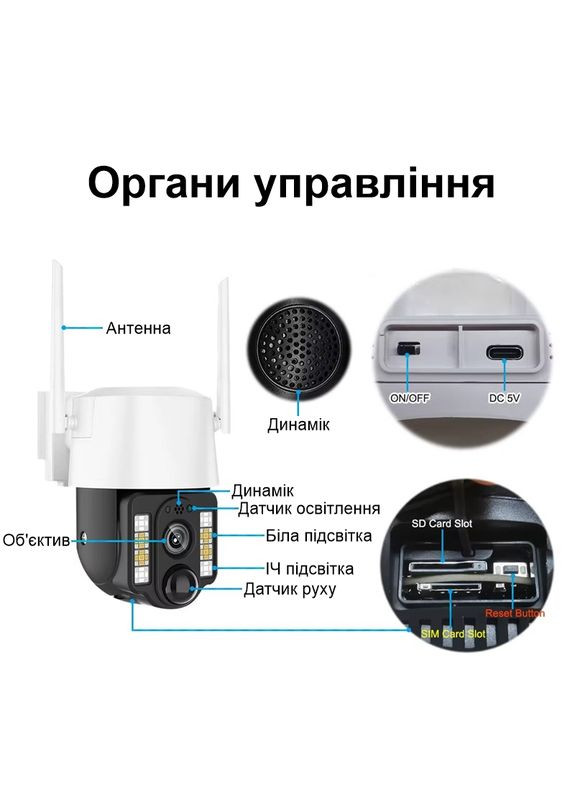 Органи управління

Антенна

Динамік

ON/OFF

DC 5V

Динамік

Датчик освітлення

Об'єктив

Біла підсвітка

ІЧ підсвітка

Датчик руху

SD Card Slot

Reset Button

SIM Card Slot