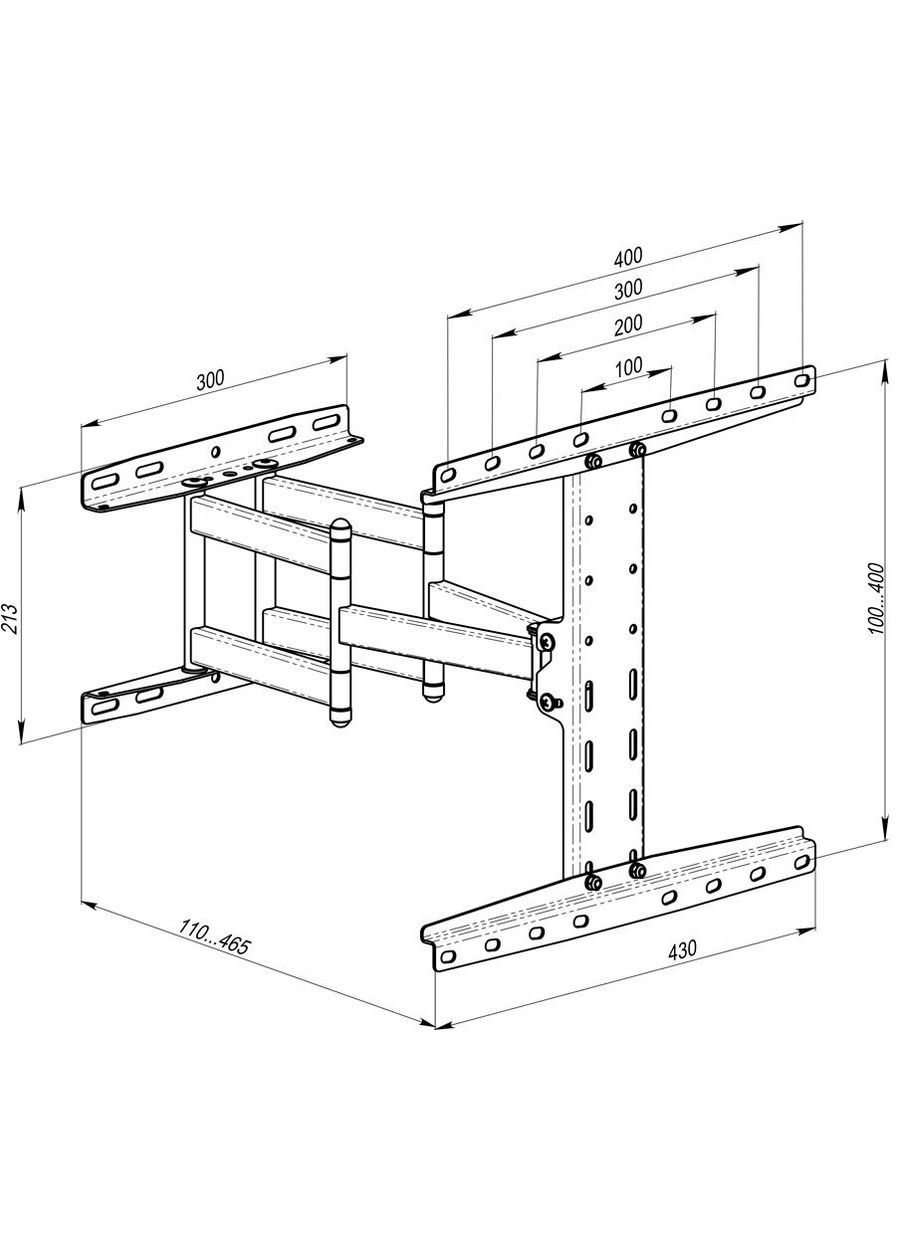 400
300
200
100
300
213
100...400
110...465
430