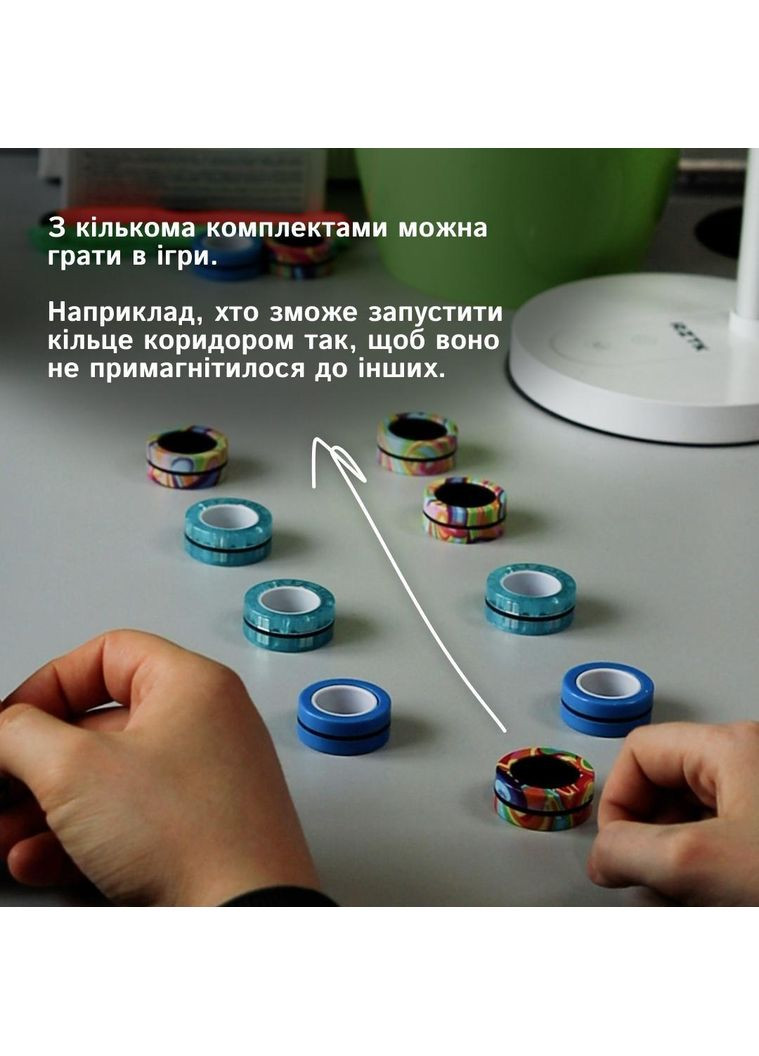 З кількома комплектами можна грати в ігри.

Наприклад, хто зможе запустити кільце коридором так, щоб воно не примагнітилося до інших.