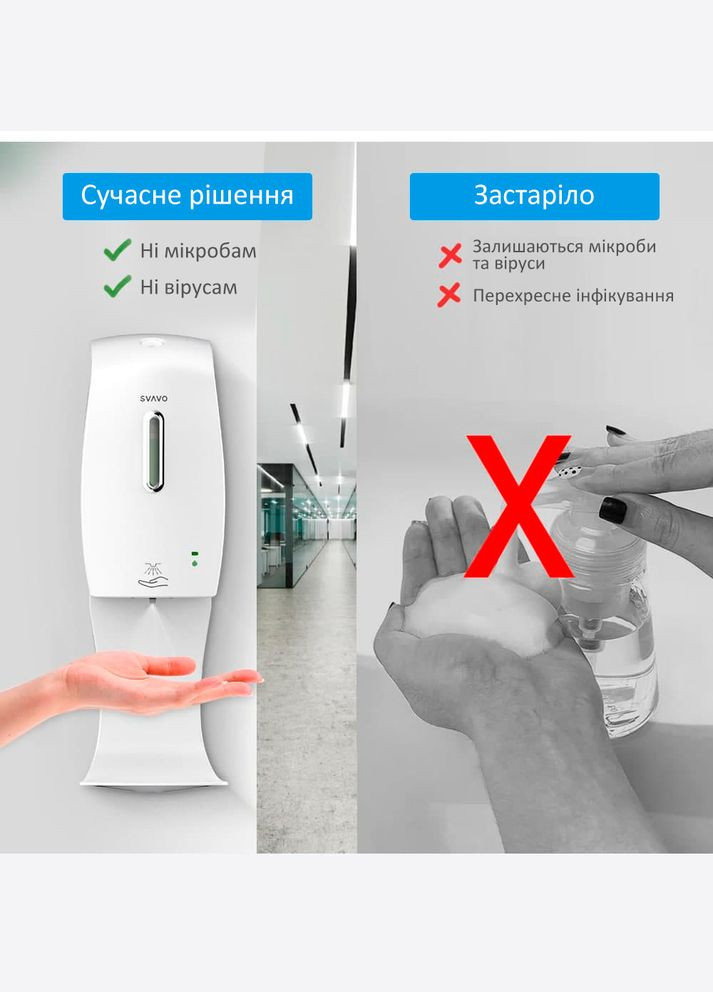 Сучасне рішення

Ні мікробам

Ні вірусам

SVAVO

Застаріло

Залишаються мікроби та віруси

Перехресне інфікування