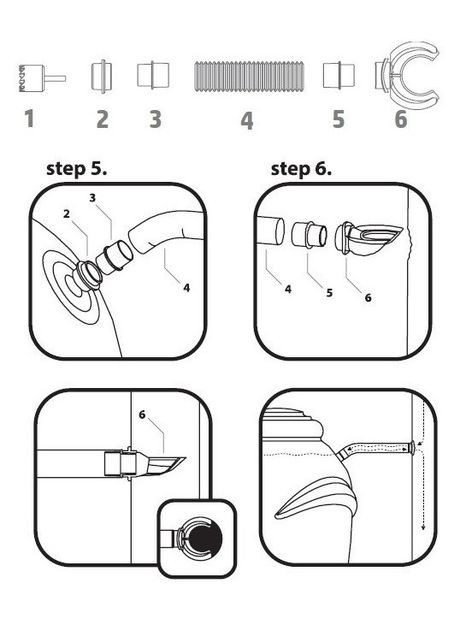 1 2 3 4 5 6

step 5.

3
2
4

step 6.

4 5 6

6