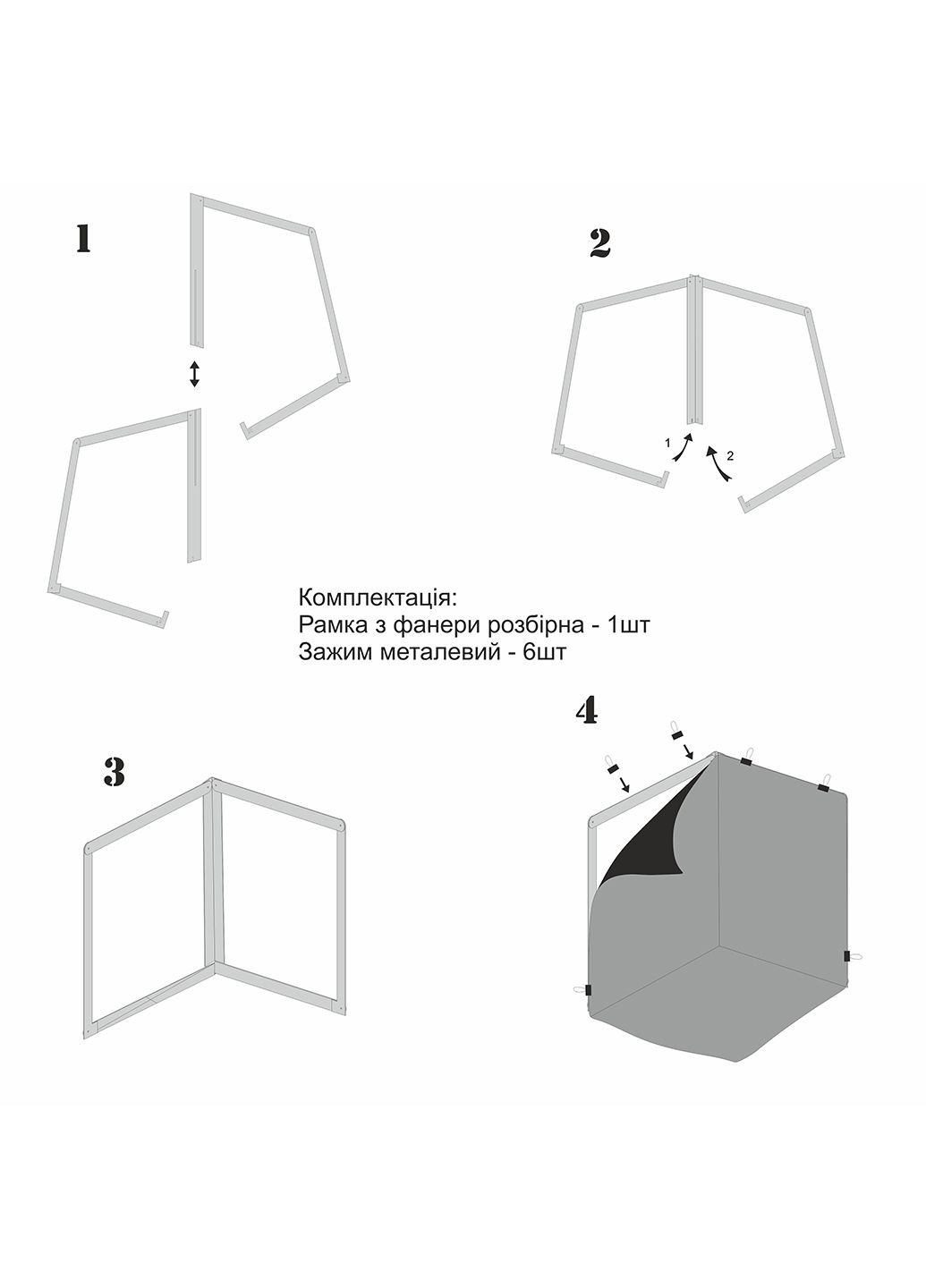 1

2

1

2

Комплектація:
Рамка з фанери розбірна - 1шт
Зажим металевий - 6шт

3

4