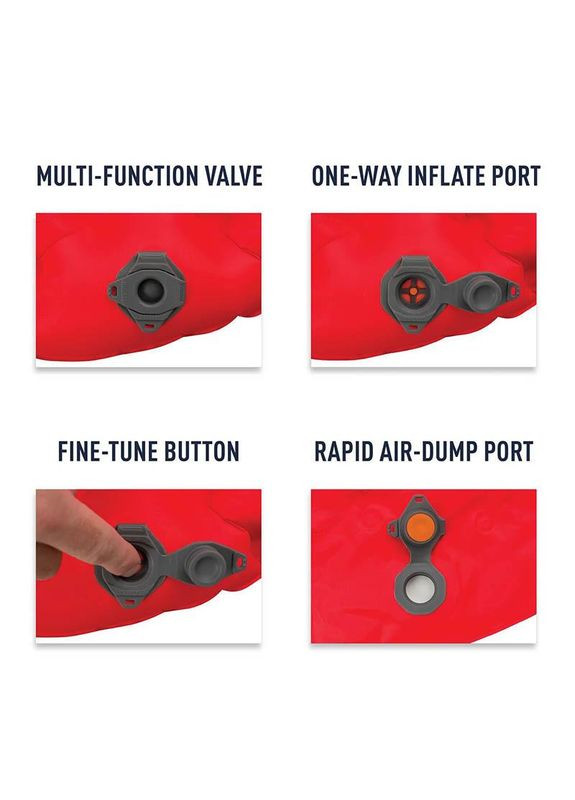 MULTI-FUNCTION VALVE

ONE-WAY INFLATE PORT

FINE-TUNE BUTTON

RAPID AIR-DUMP PORT