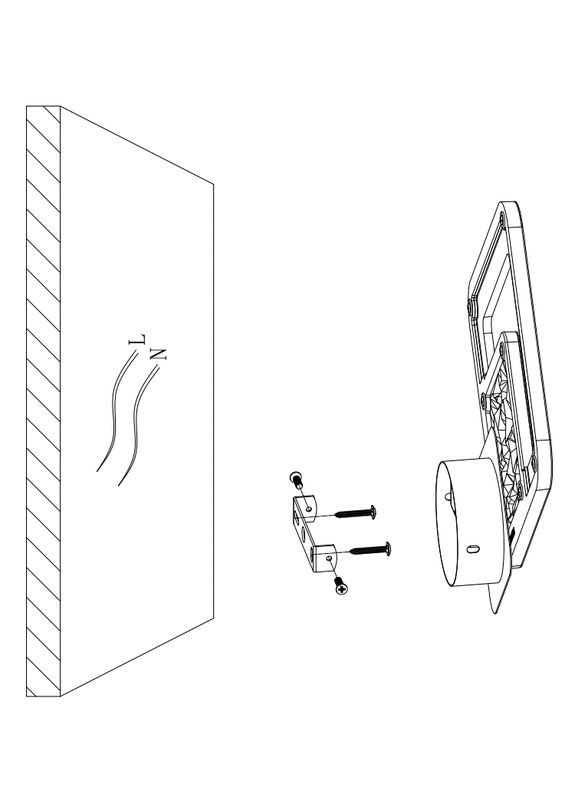 L
N