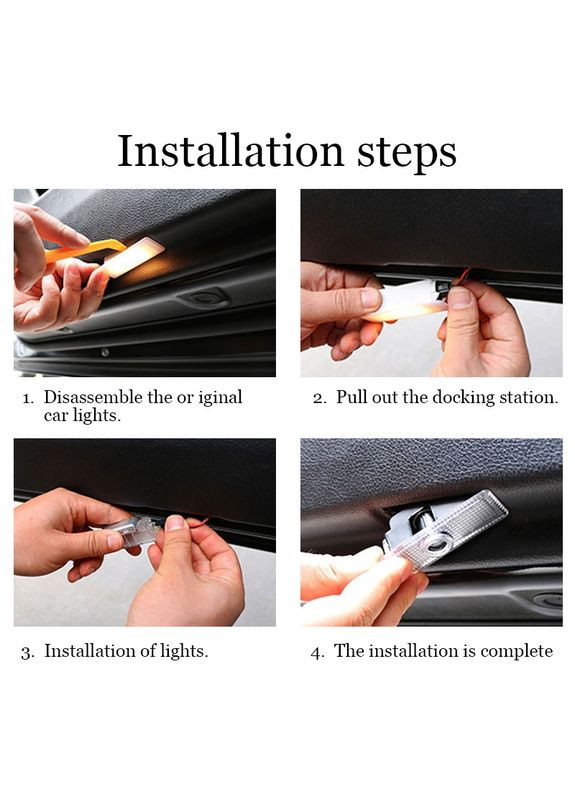 Installation steps

1. Disassemble the or iginal car lights.

2. Pull out the docking station.

3. Installation of lights.

4. The installation is complete