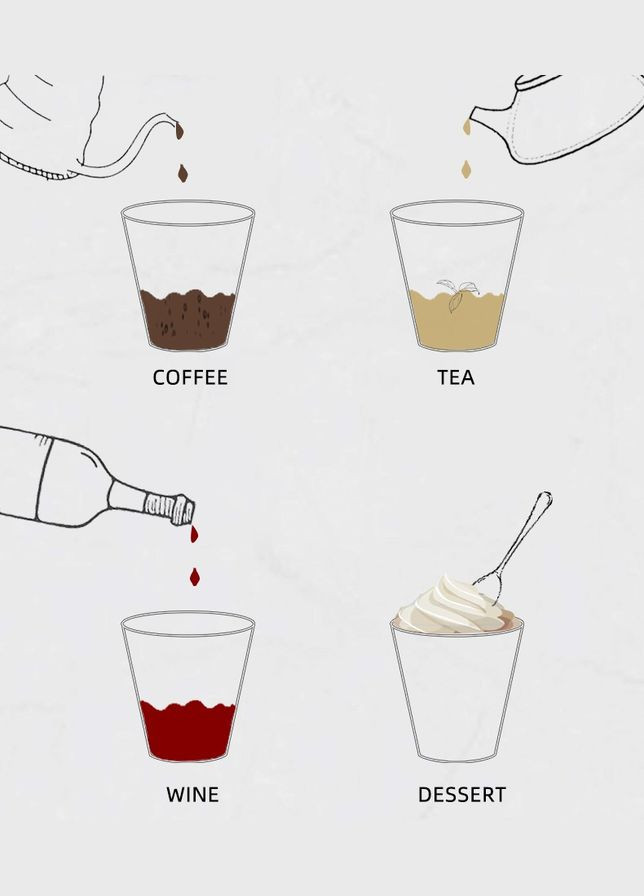 COFFEE

TEA

WINE

DESSERT