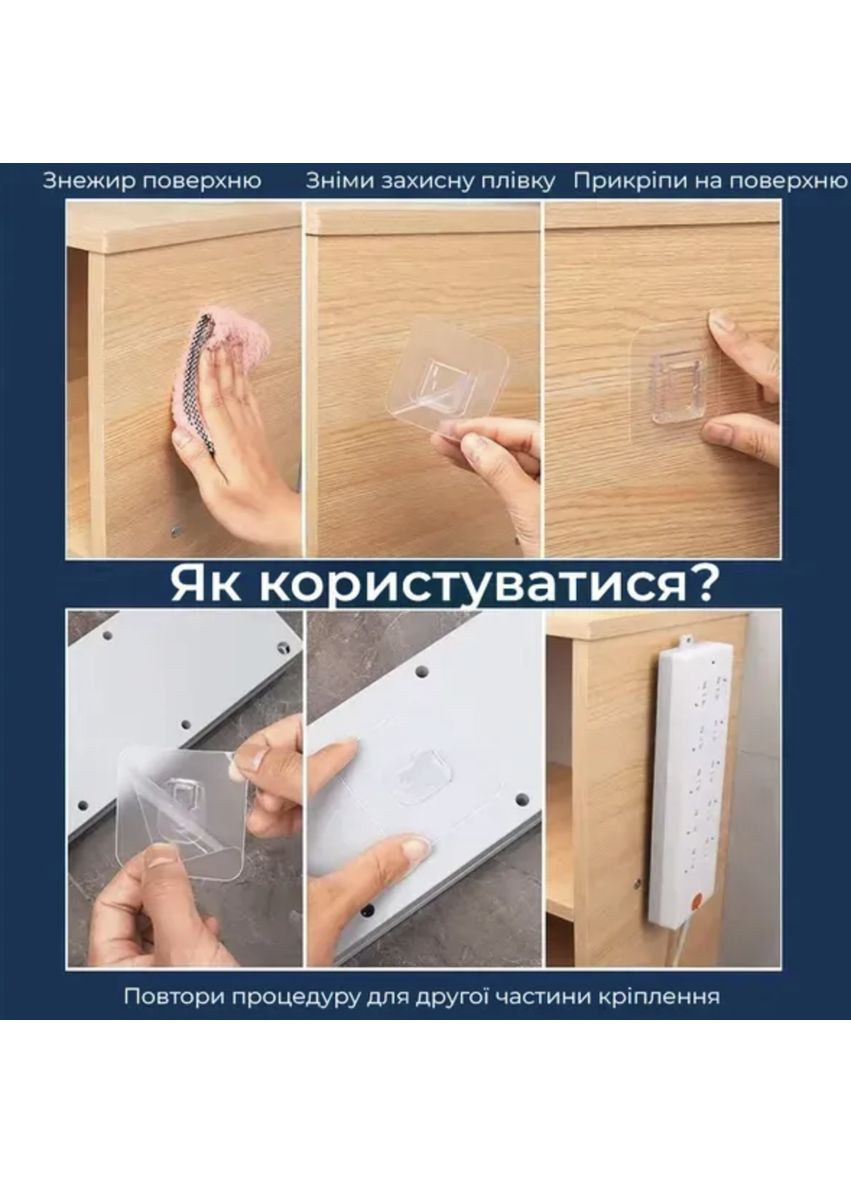 Знежир поверхню
Зніми захисну плівку
Прикріпи на поверхню

Як користуватися?

Повтори процедуру для другої частини кріплення