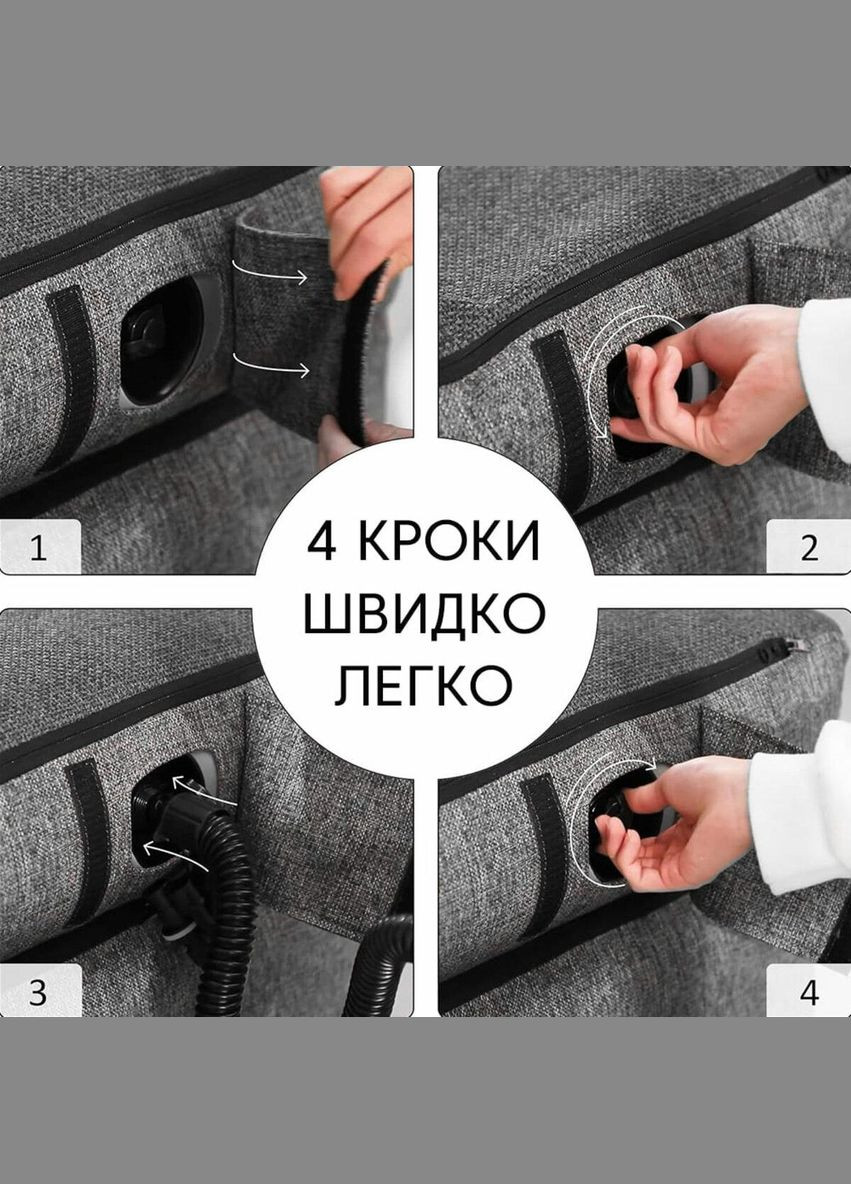 1

2

4 КРОКИ
ШВИДКО
ЛЕГКО

3

4