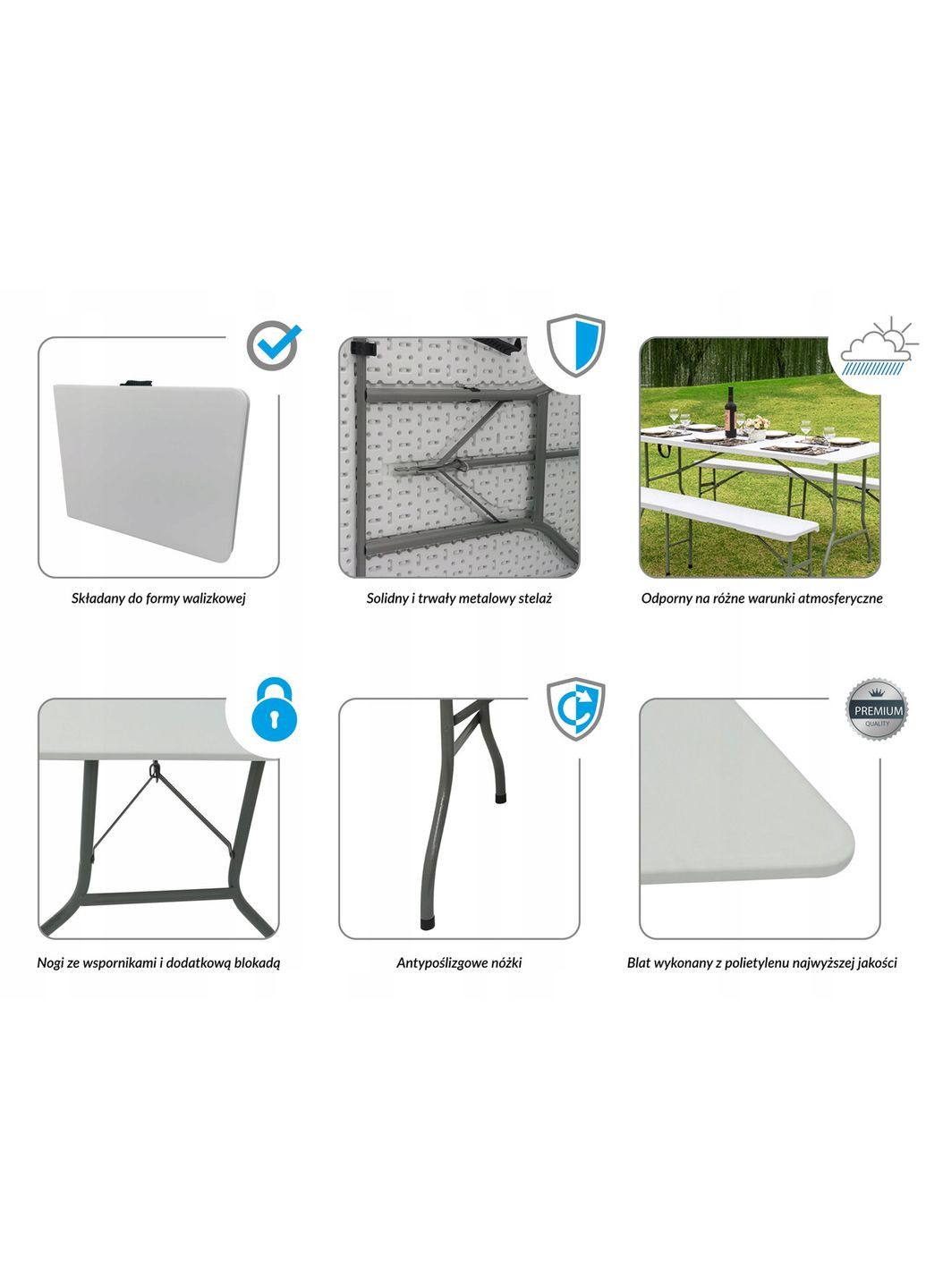 Składany do formy walizkowej

Solidny i trwały metalowy stelaż

Odporny na różne warunki atmosferyczne

PREMIUM
QUALITY

Nogi ze wspornikami i dodatkową blokadą

Antypoślizgowe nóżki

Blat wykonany z polietylenu najwyższej jakości