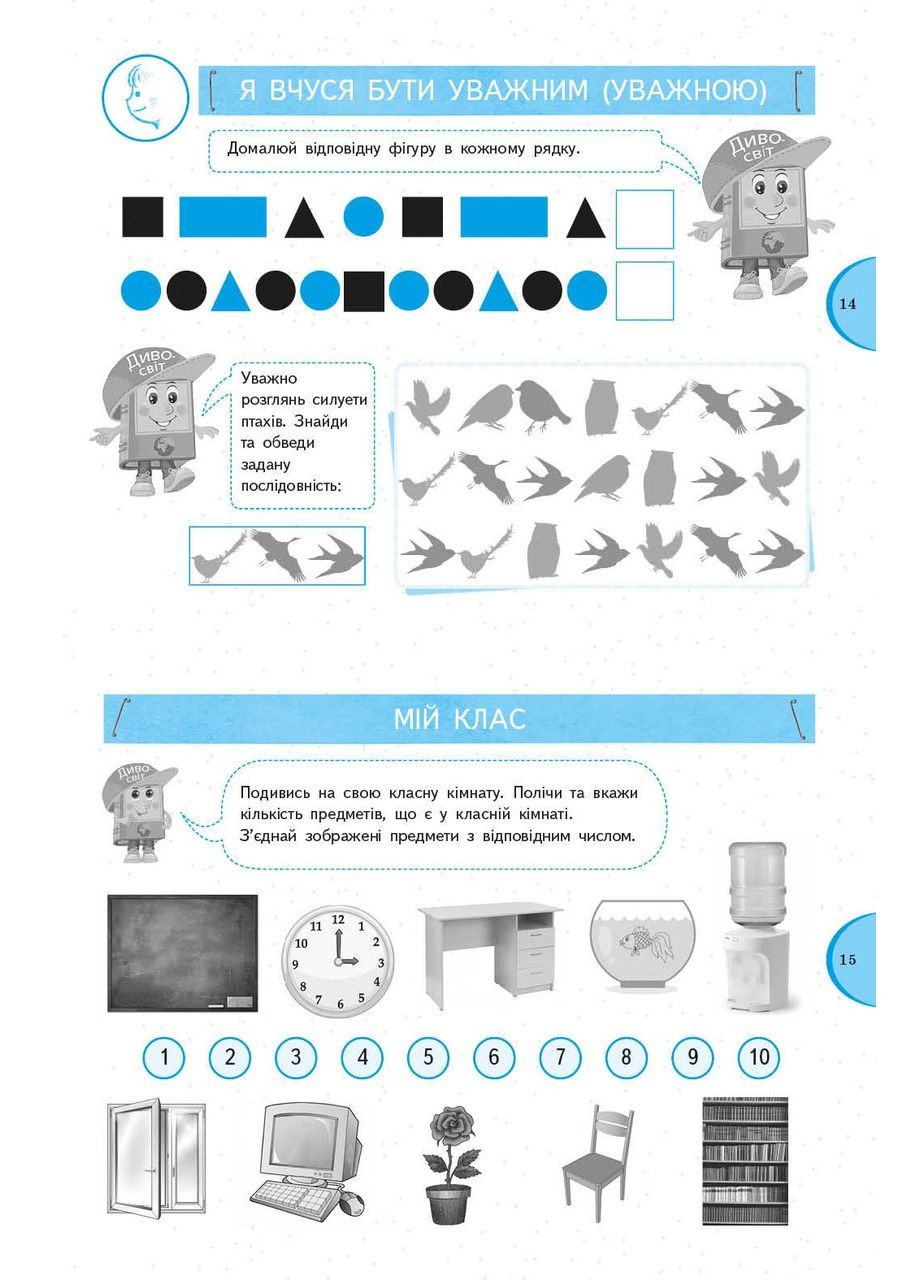 Я ВЧУСЯ БУТИ УВАЖНИМ (УВАЖНОЮ)

Домалюй відповідну фігуру в кожному рядку.

Диво-світ

14

Диво-світ

Уважно розглянь силуети птахів. Знайди та обведи задану послідовність:

МІЙ КЛАС

Диво-світ

Подивись на свою класну кімнату. Полічи та вкажи кількість предметів, що є у класній кімнаті. З'єднай зображені предмети з відповідним числом.

12 1 2 3 4 5 6 7 8 9 10 11

15

1 2 3 4 5 6 7 8 9 10