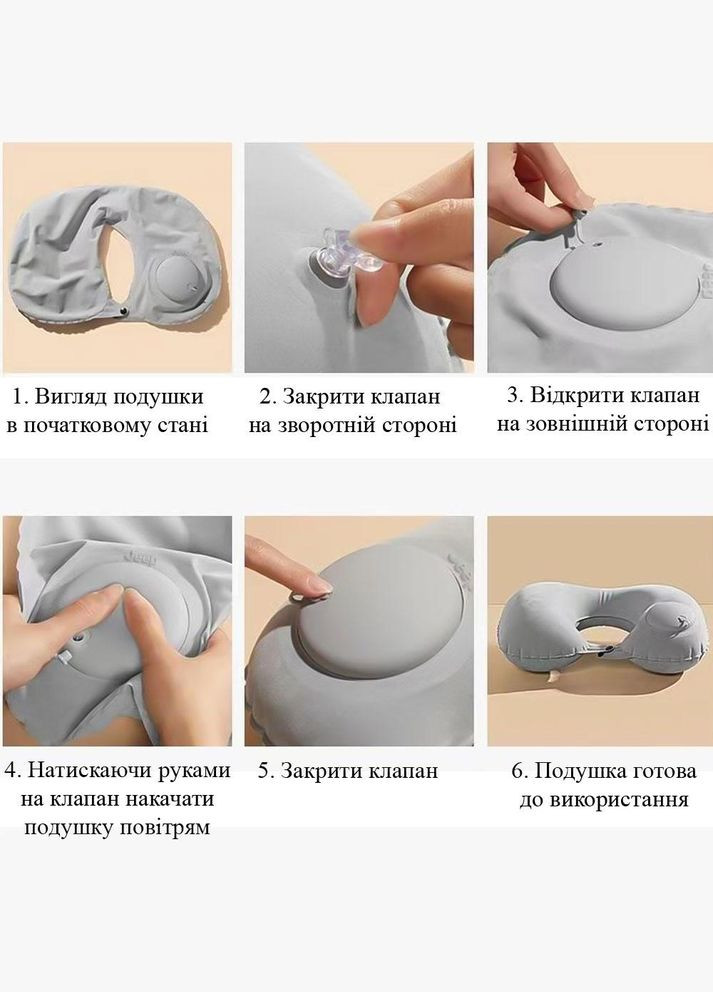 1. Вигляд подушки в початковому стані

2. Закрити клапан на зворотній стороні

3. Відкрити клапан на зовнішній стороні

4. Натискаючи руками на клапан накачати подушку повітрям

5. Закрити клапан

6. Подушка готова до використання