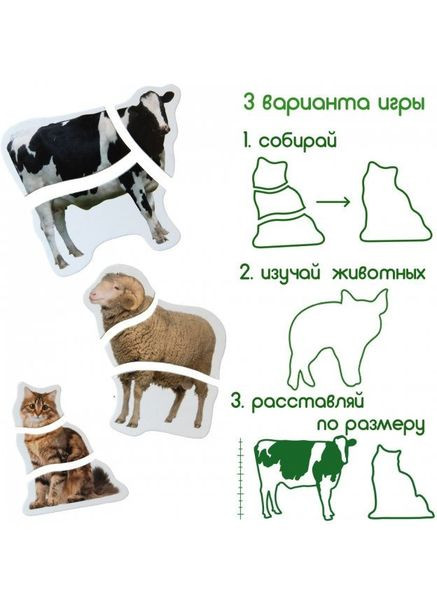 3 варианта игры

1. собирай

2. изучай животных

3. расставляй по размеру