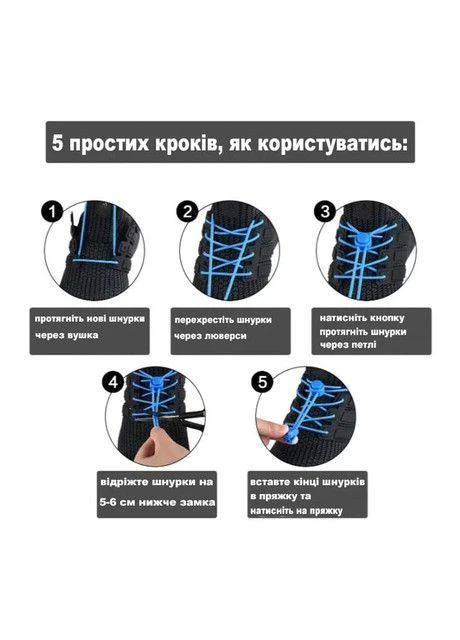 5 простих кроків, як користуватись:

1

протягніть нові шнурки через вушка

2

перехрестіть шнурки через люверси

3

натисніть кнопку протягніть шнурки через петлі

4

відріжте шнурки на 5-6 см нижче замка

5

вставте кінці шнурків в пряжку та натисніть на пряжку