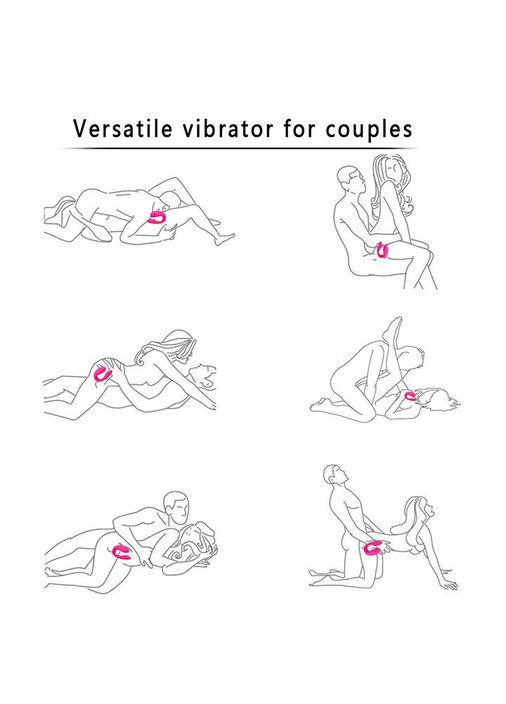 Versatile vibrator for couples