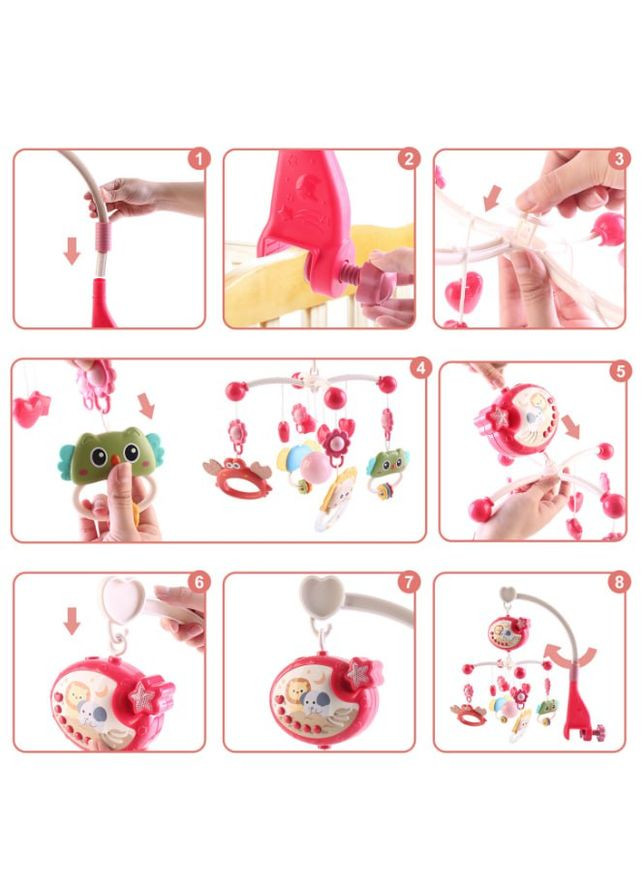 1

2

3

4

5

6

7

8